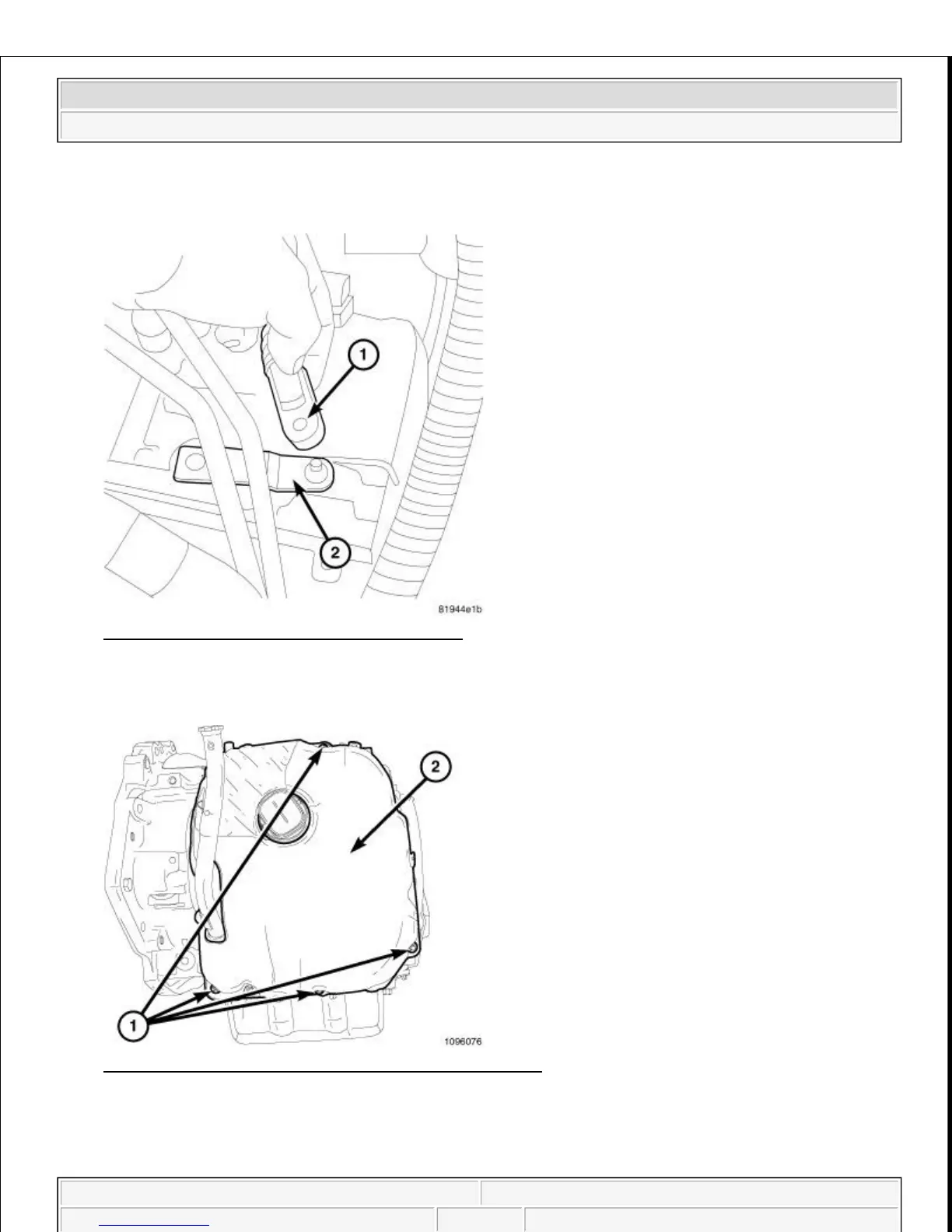 1

2

81944e1b

2

1

1096076