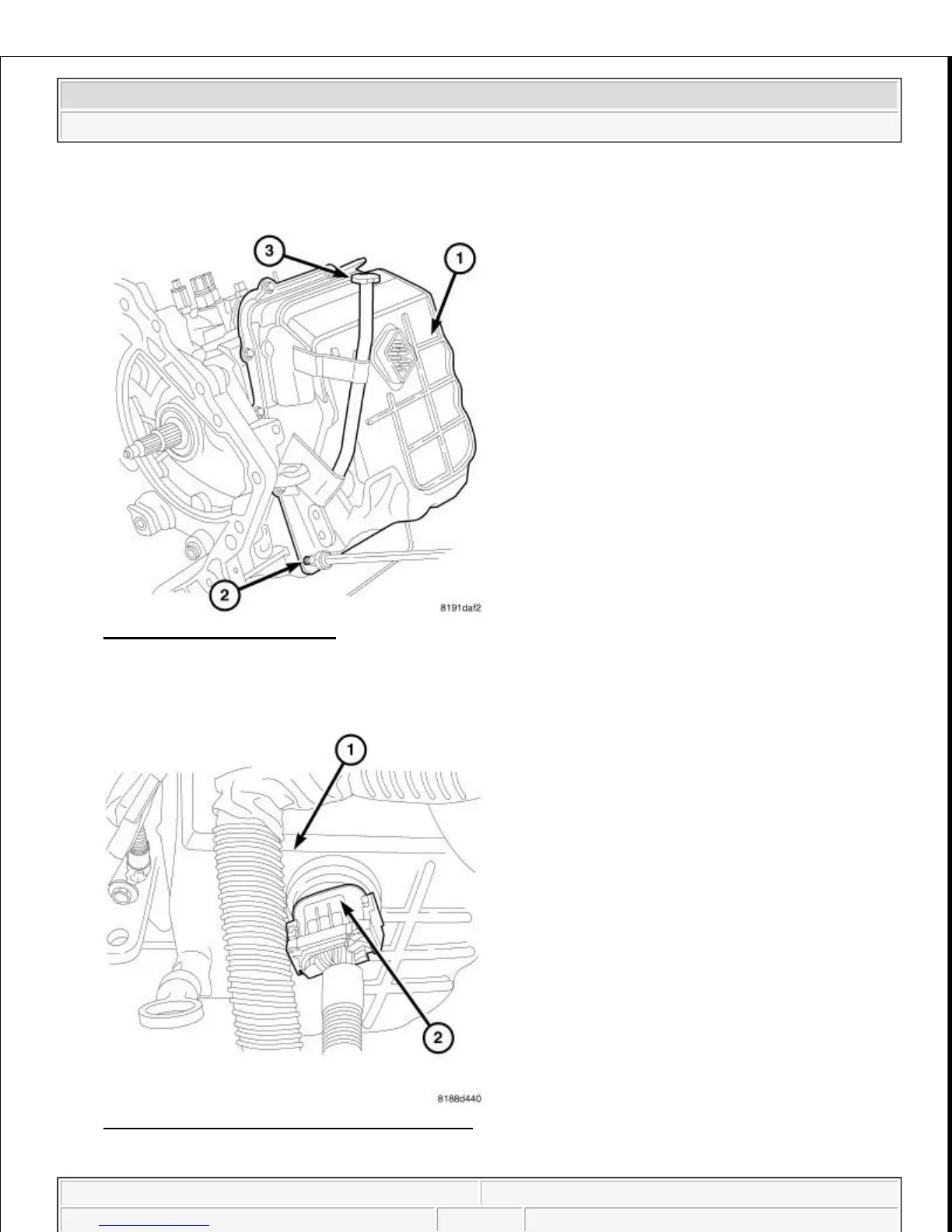 3

1

2

8191daf2

1

2

8188d440