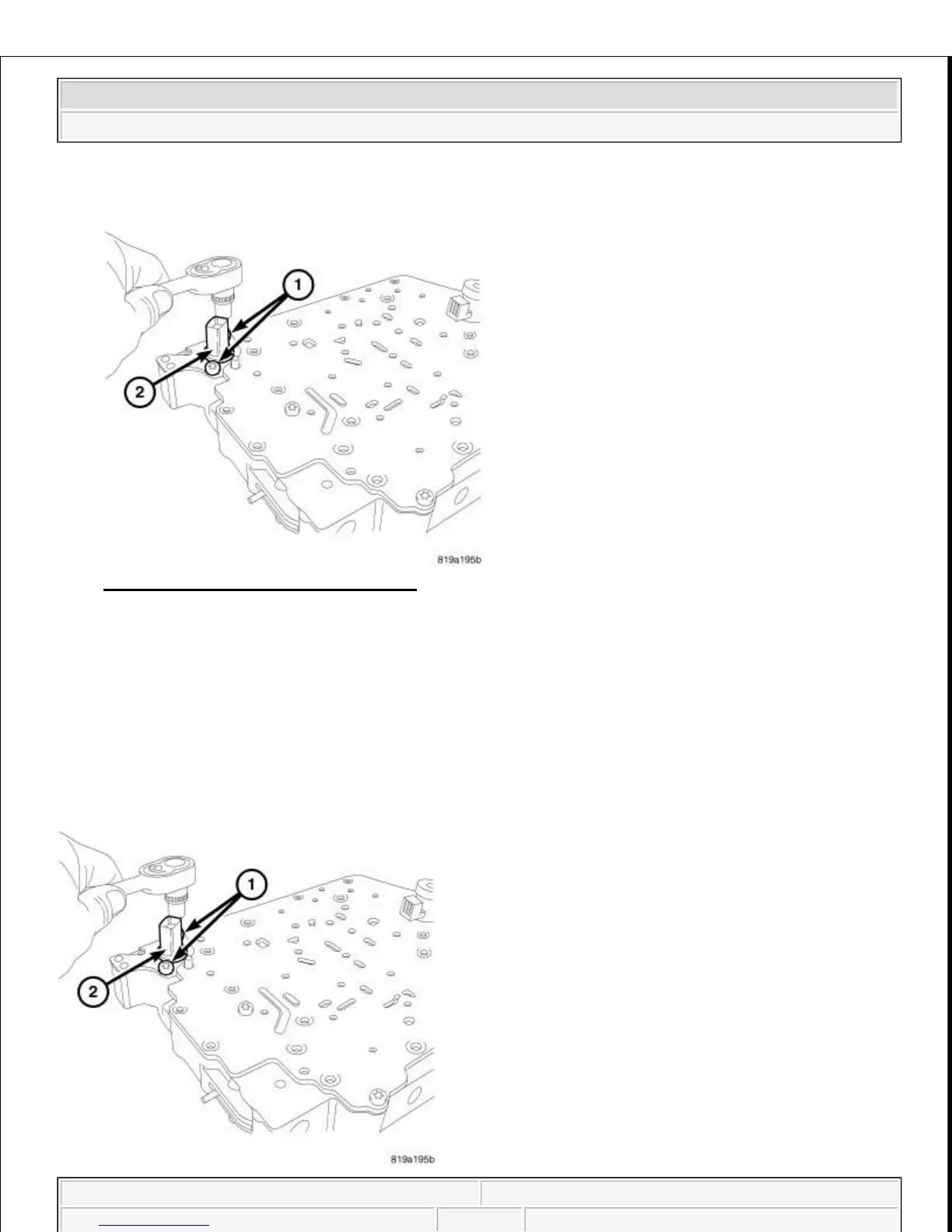 1
2
819a195b

1
2
819a195b