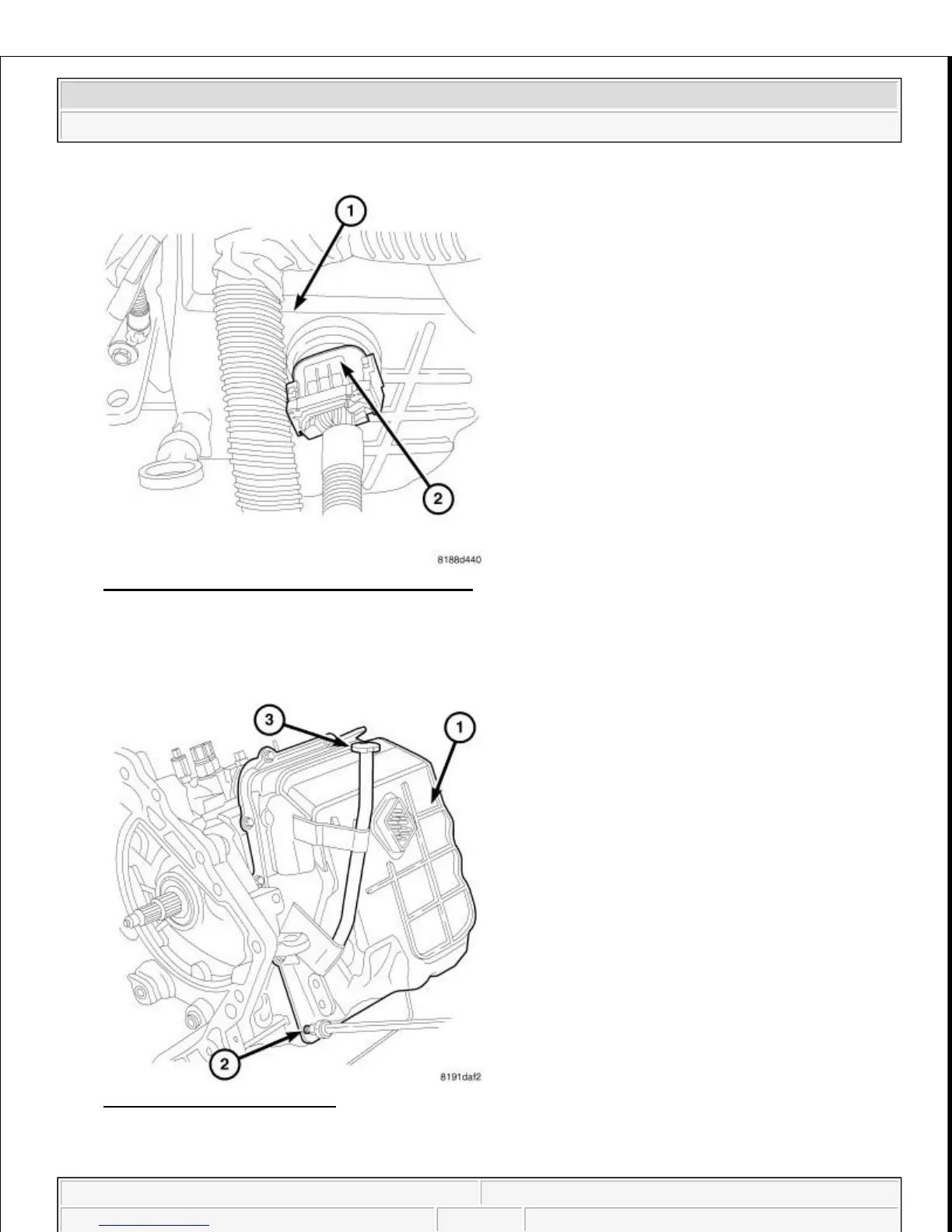 1

2

8188d440

3

1

2

8191daf2