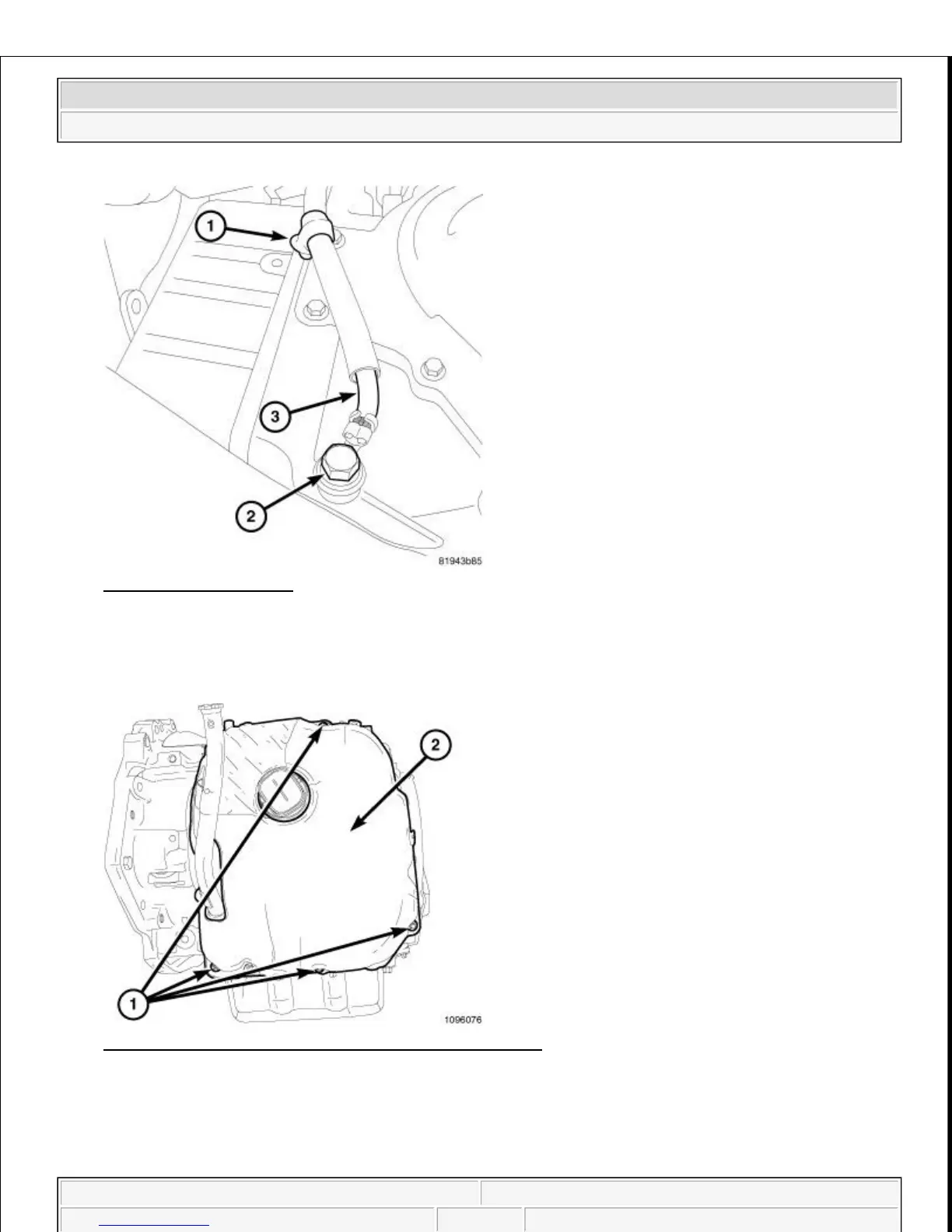 1

3

2

81943b85

2

1

1096076