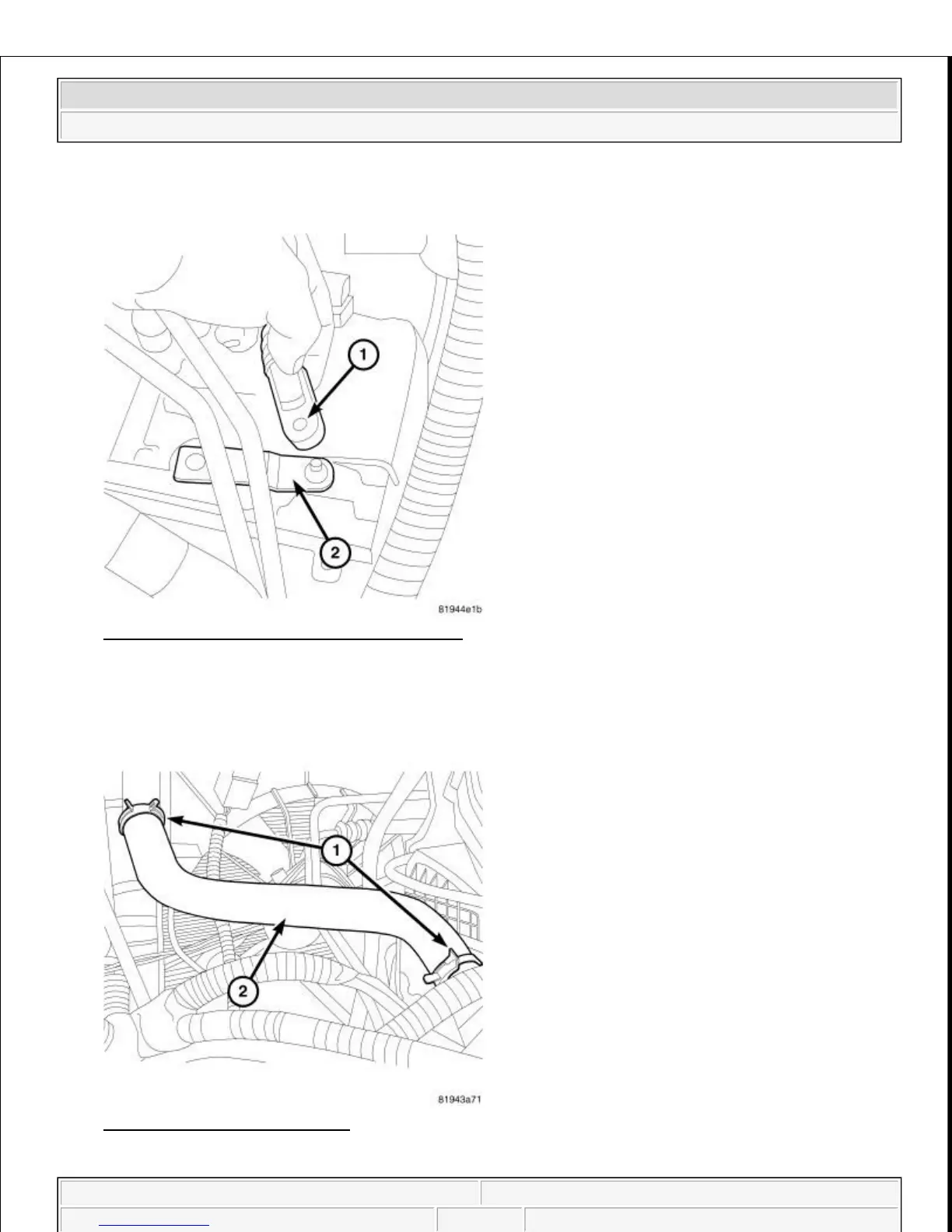 1

2

81944e1b

1

2

81943a71