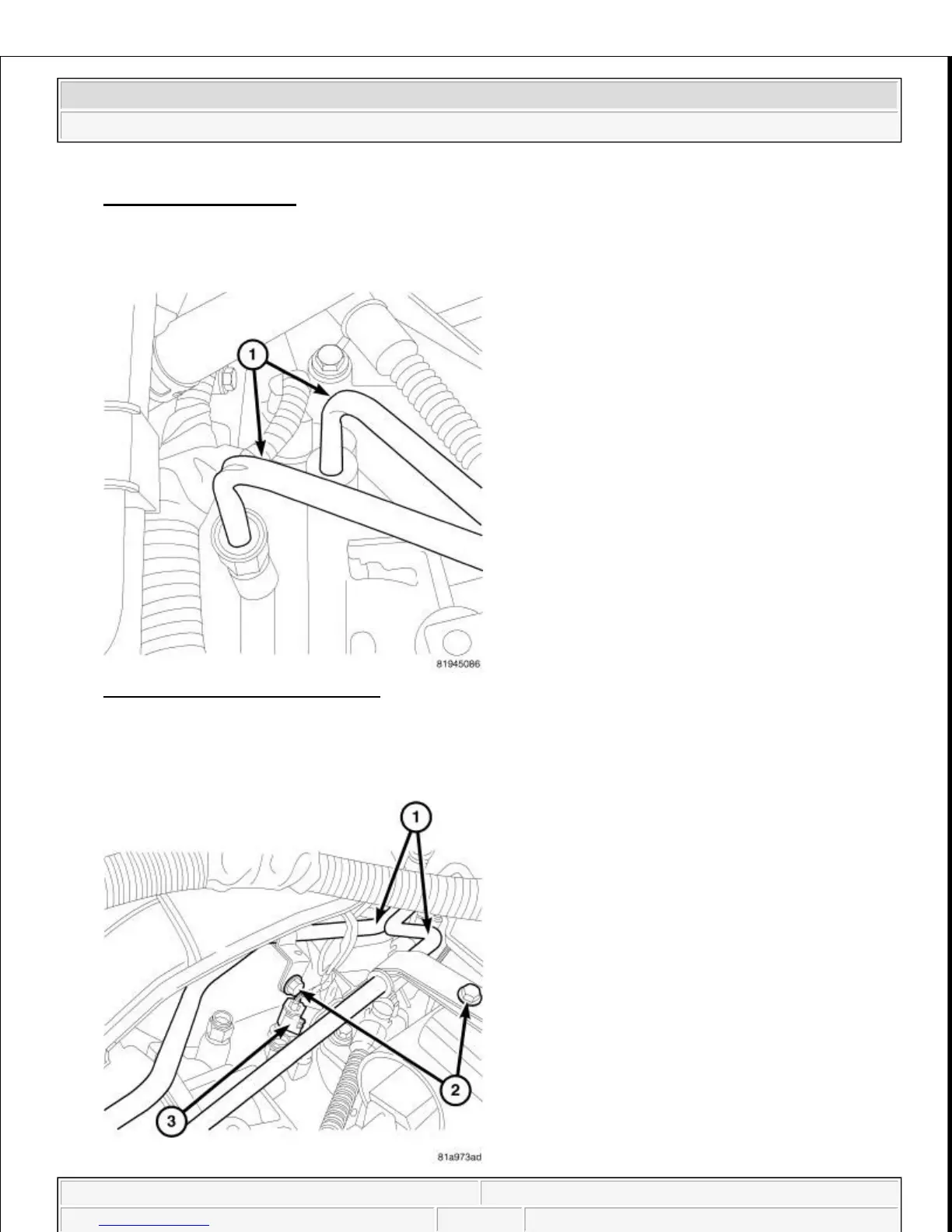 1

81945086

1

2

3

81a973ad