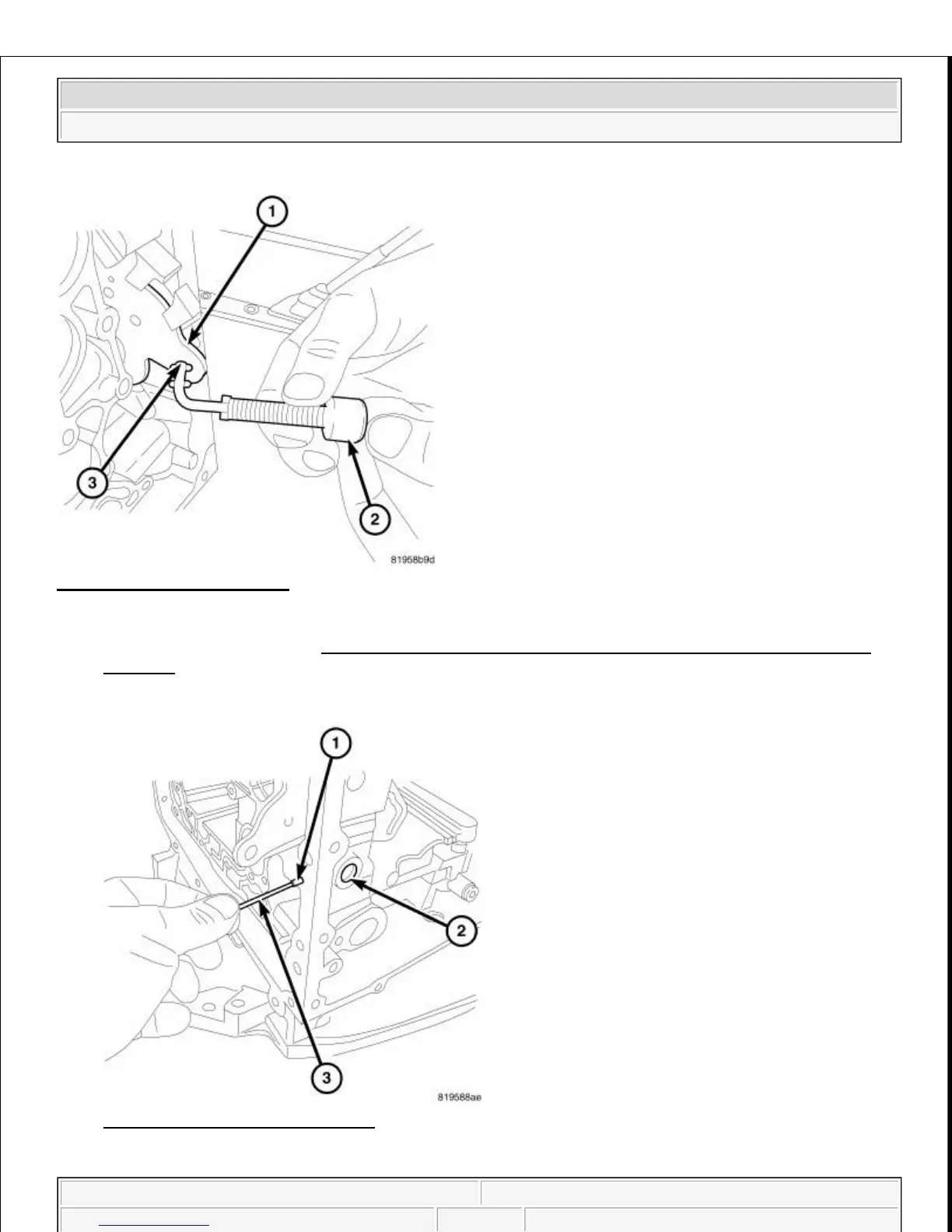 1

3

2

81958b9d

1

2

3

819588ae