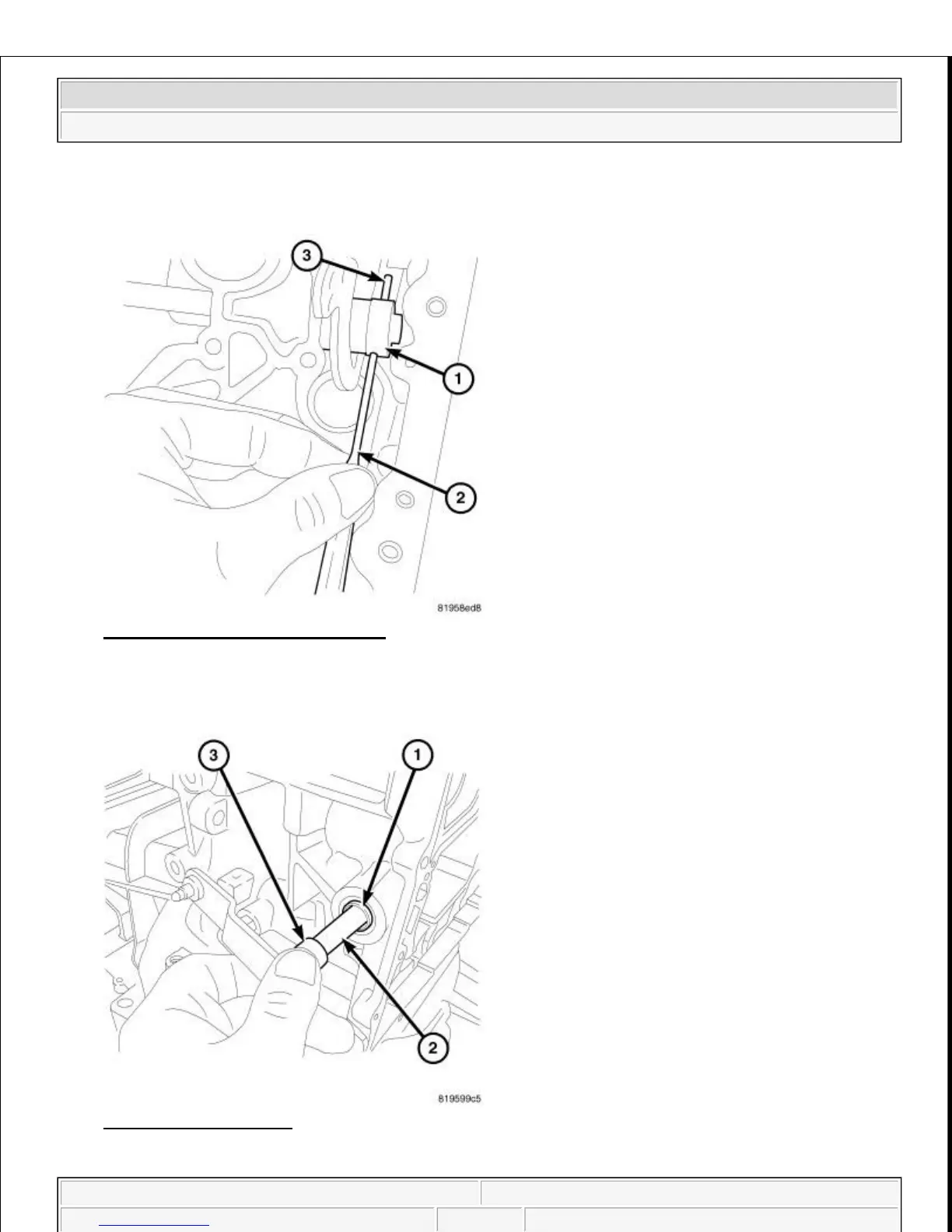 3

1

2

81958ed8

3

1

2

819599c5