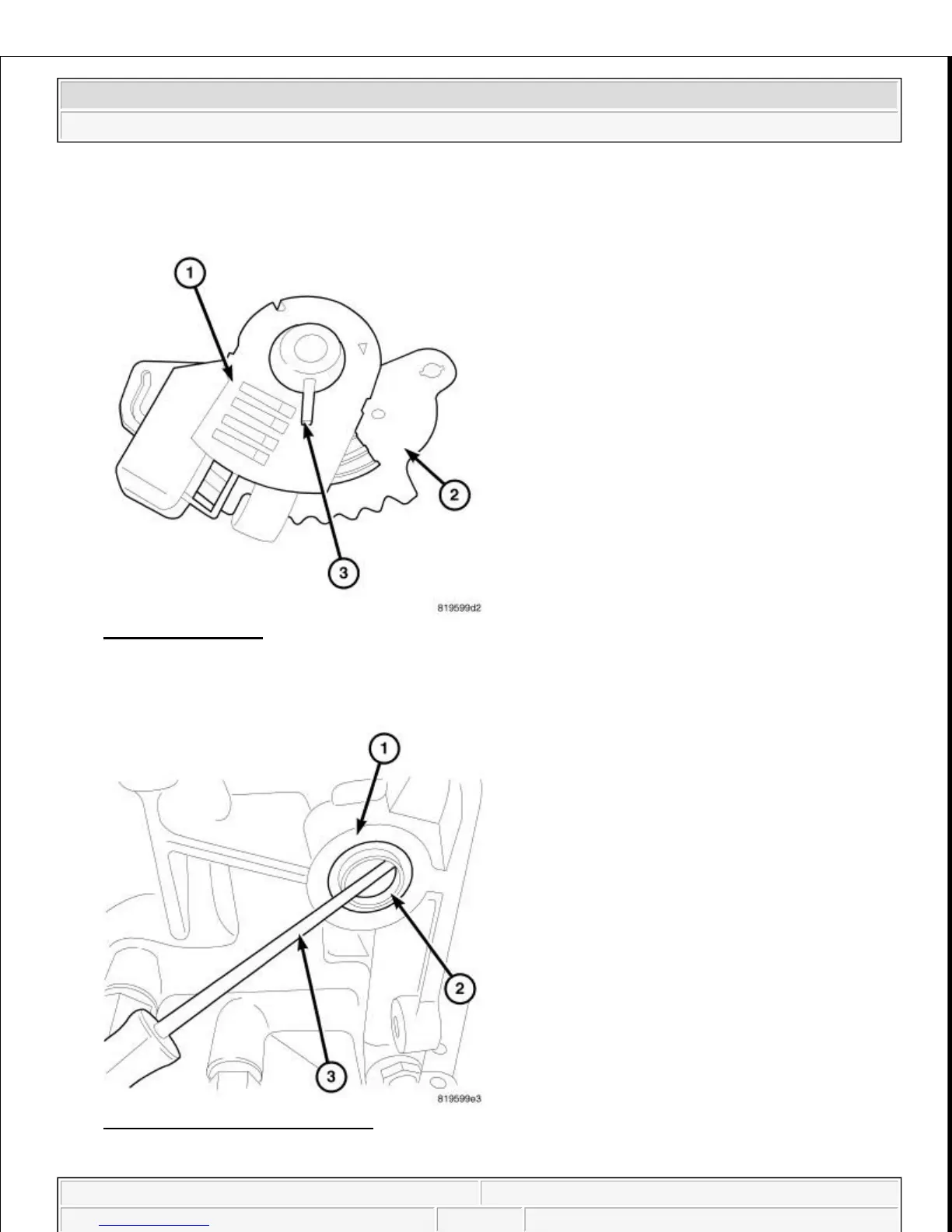 1

2

3

819599d2

1

2

3

819599e3