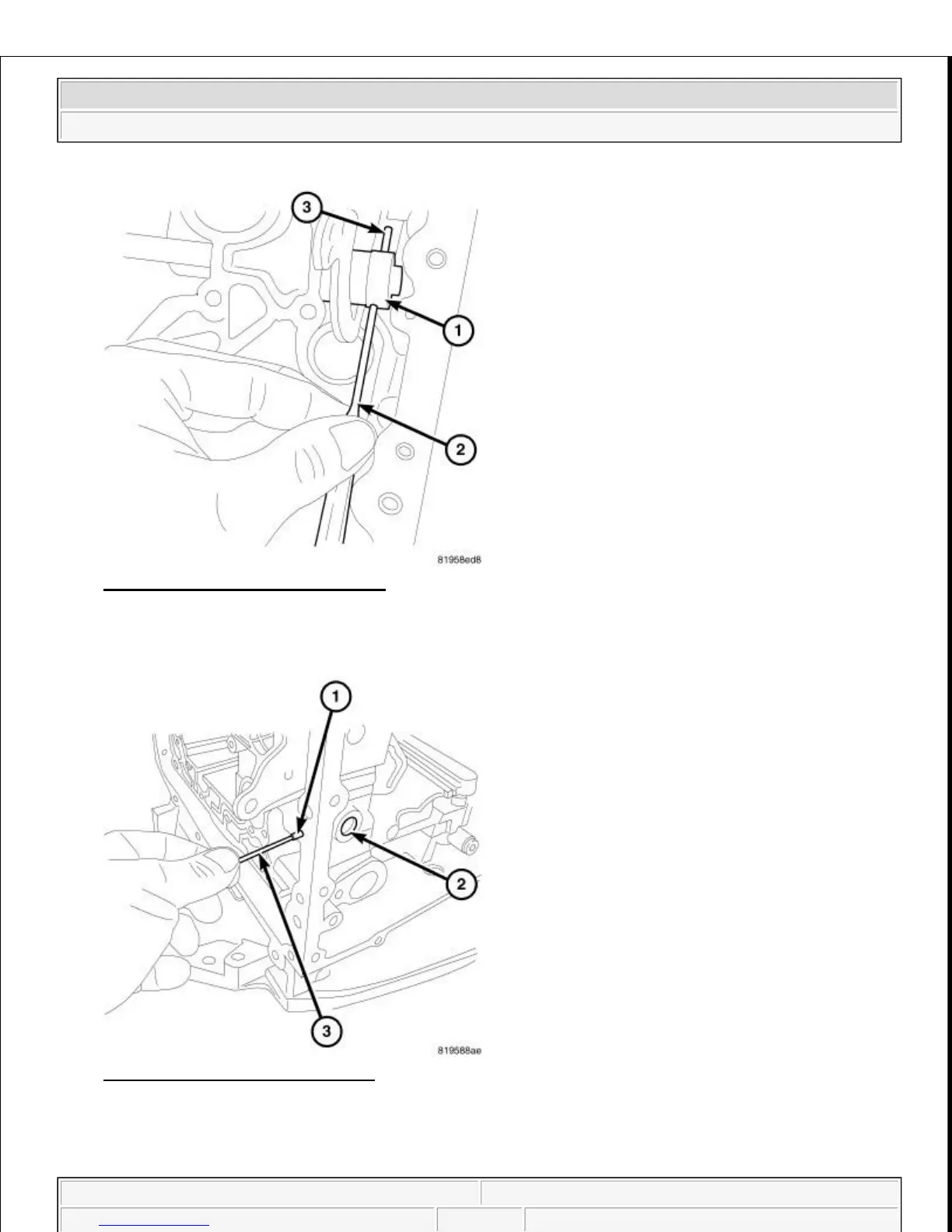 3

1

2

81958ed8

1

2

3

819588ae