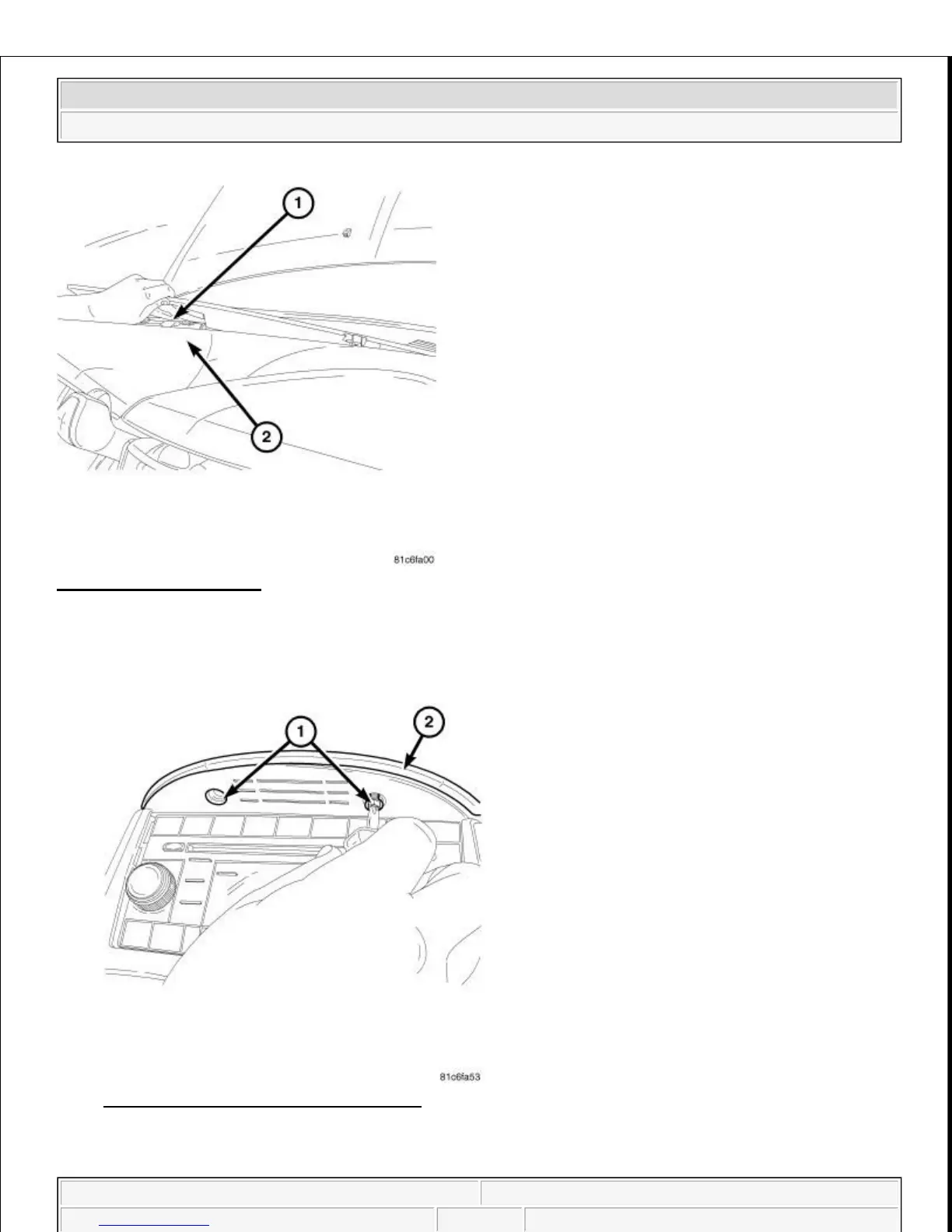 1

2

81c6fa00

1

2

81c6fa53