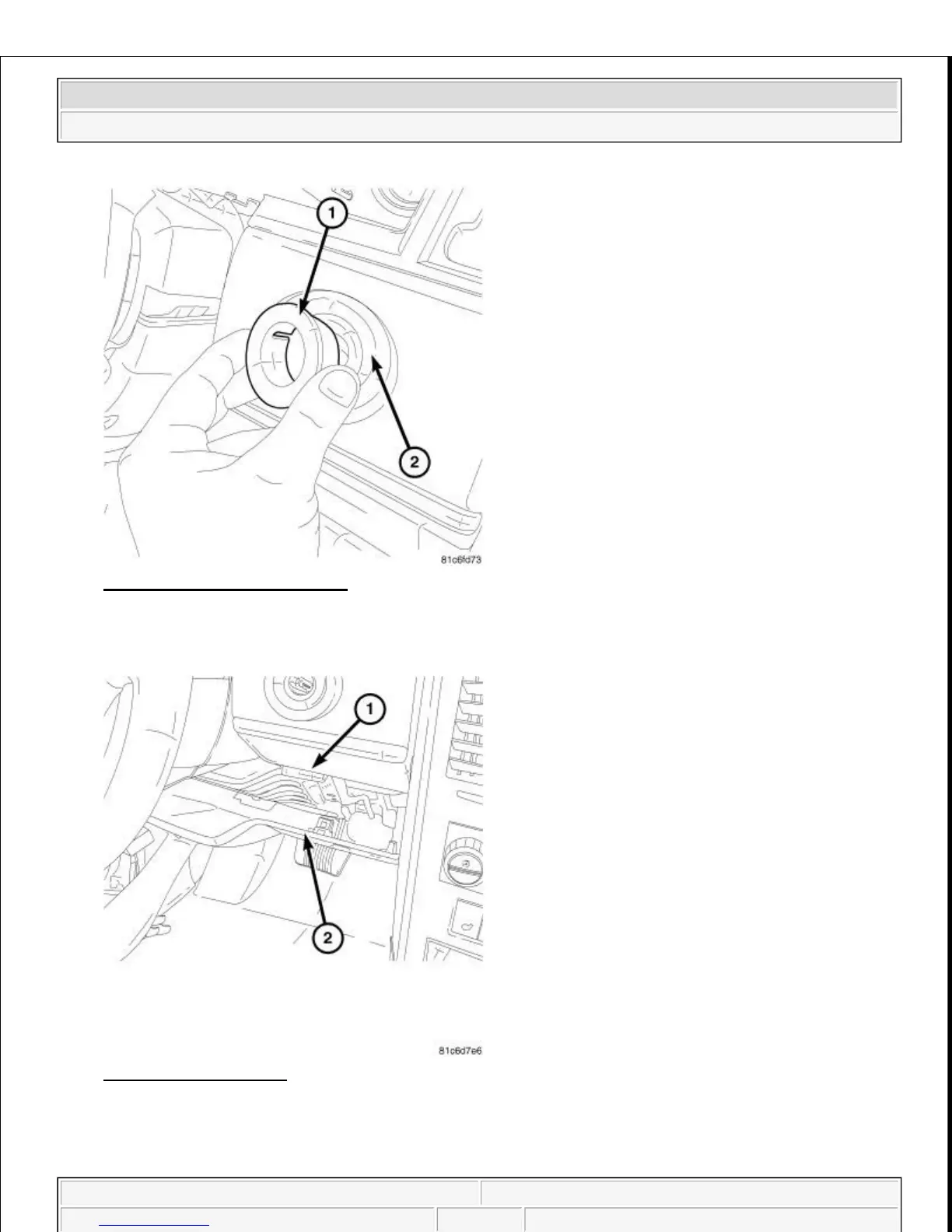 1

2

81c6fd73

1

2

81c6d7e6