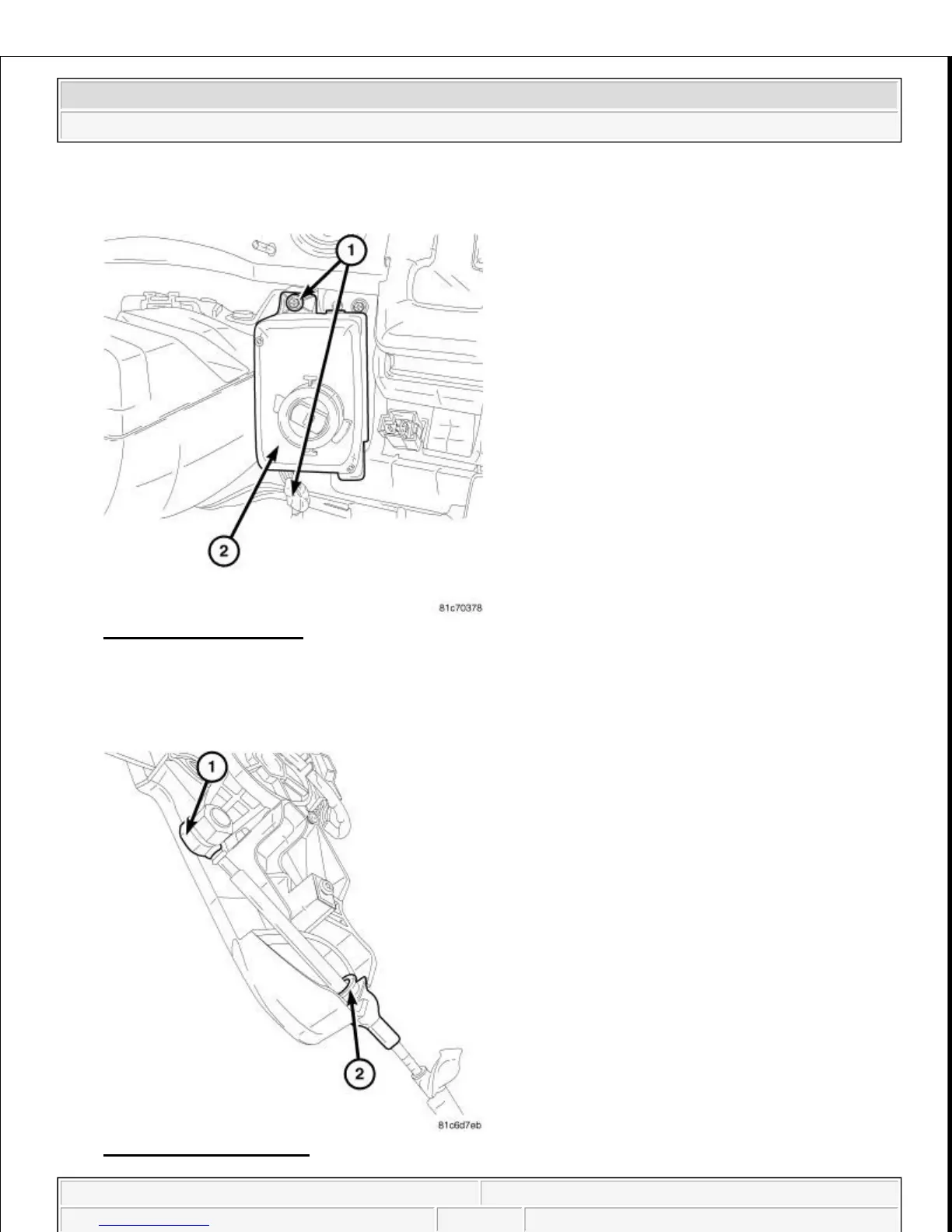 1

2

81c70378

1

2

81c6d7eb