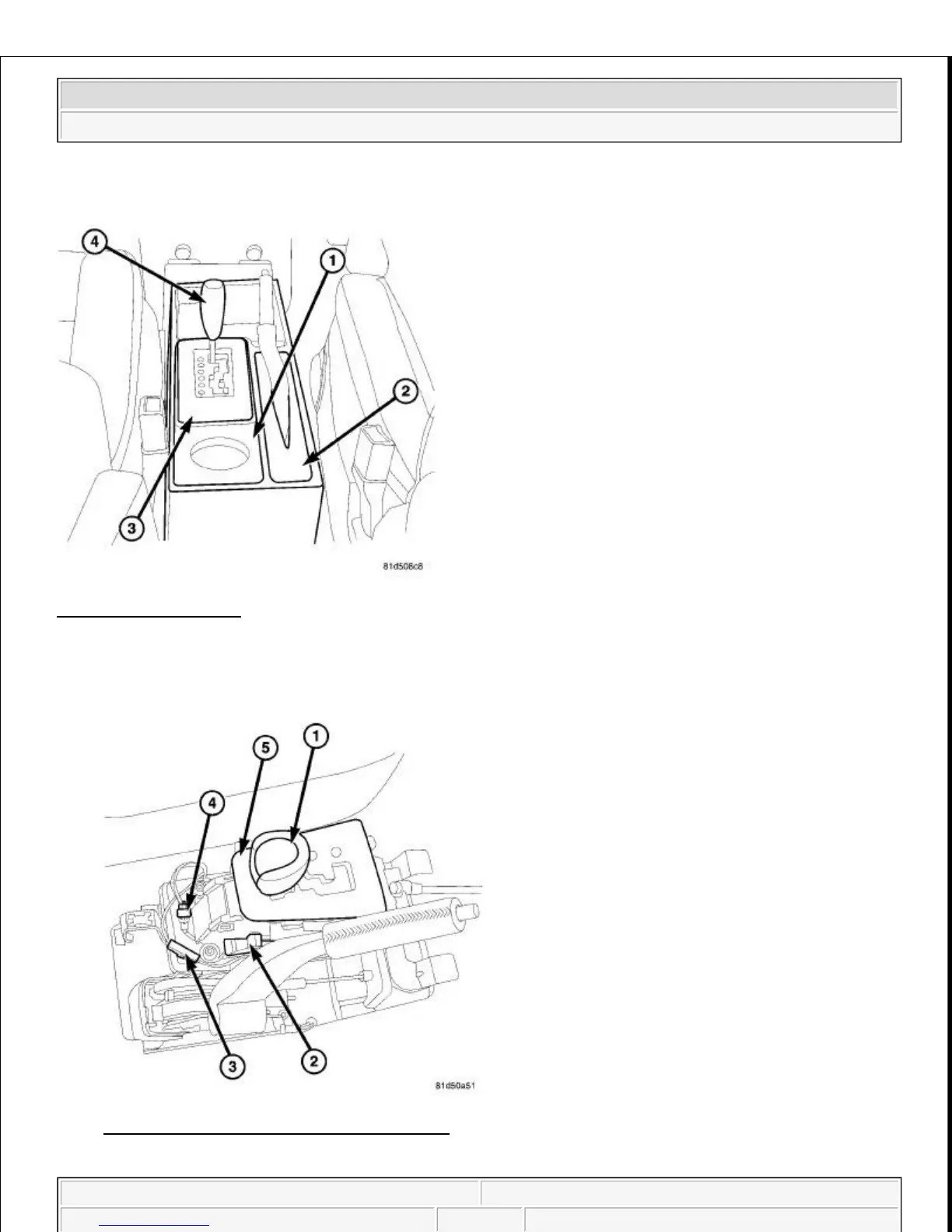 4

1

2

3

81d506c8

5

1

4

3

2

81d50a51