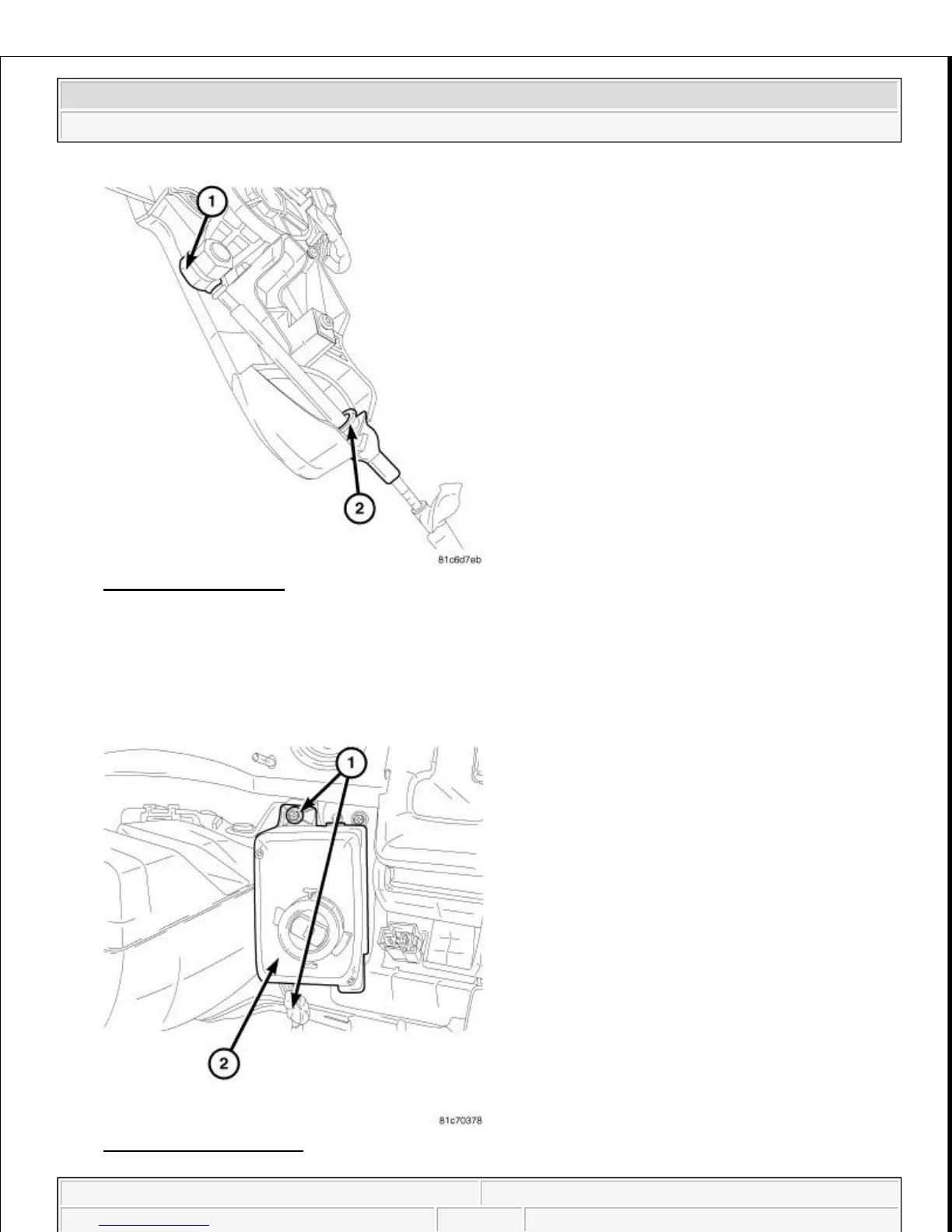 1

2

81c6d7eb

1

2

81c70378