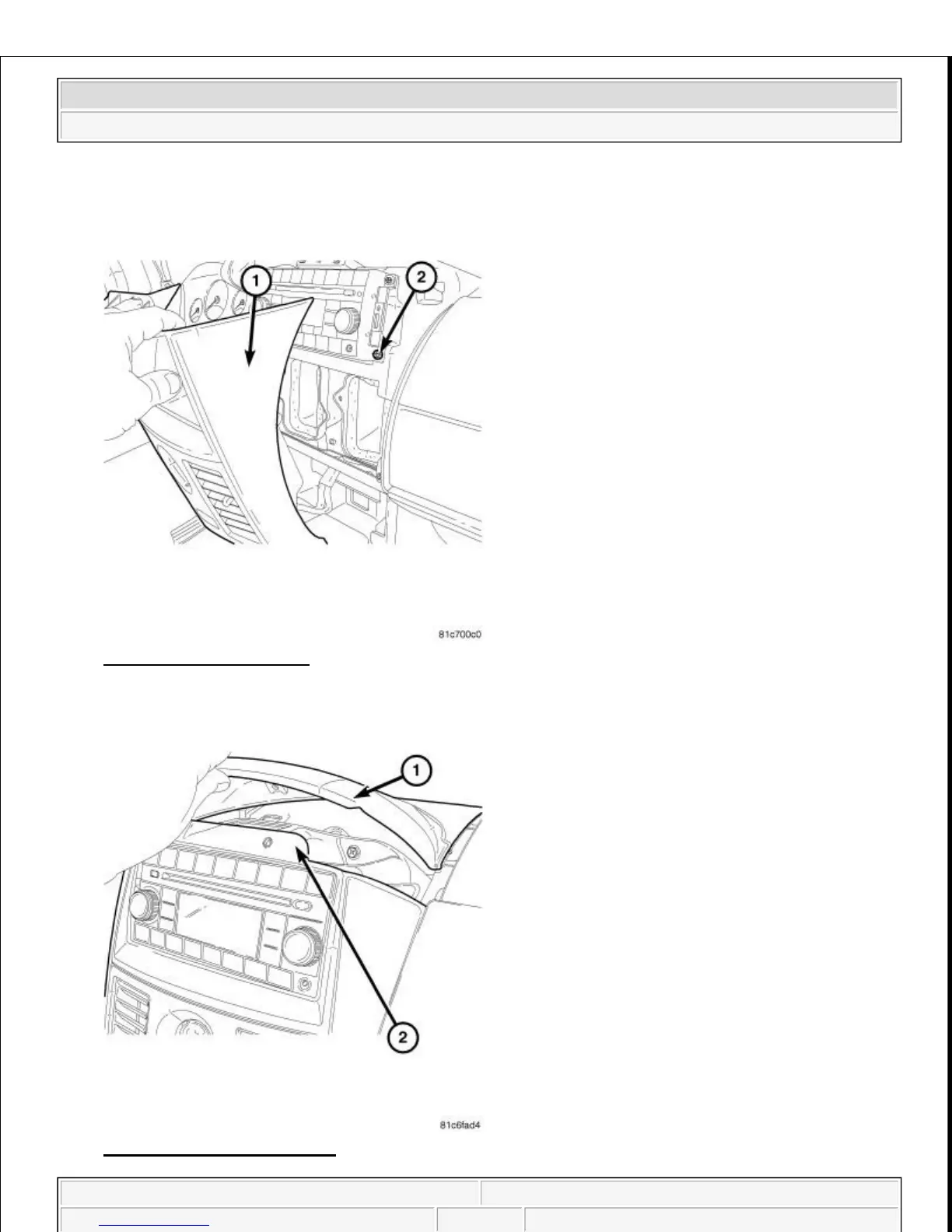 1

2

81c700c0

1

2

81c6fad4