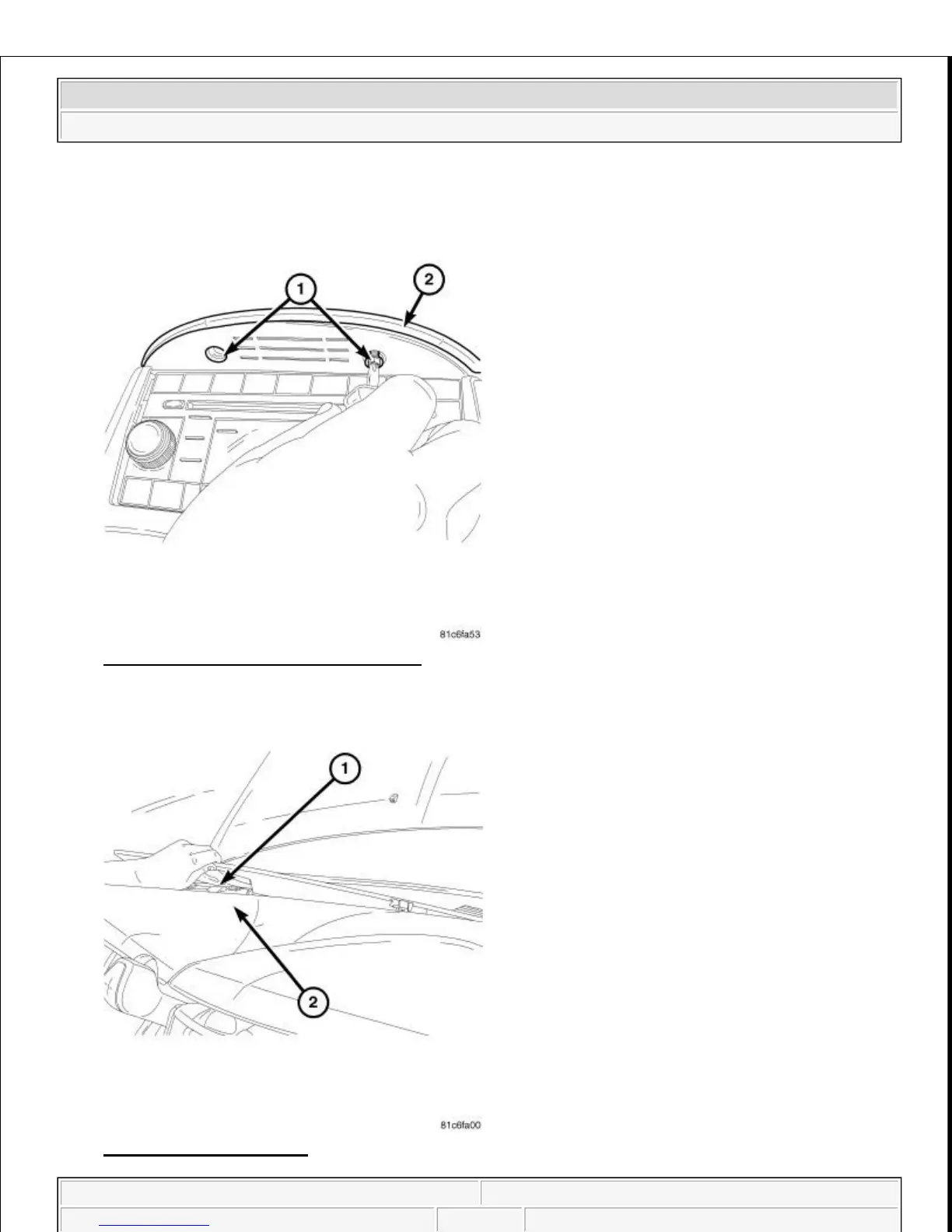 1

2

81c6fa53

1

2

81c6fa00