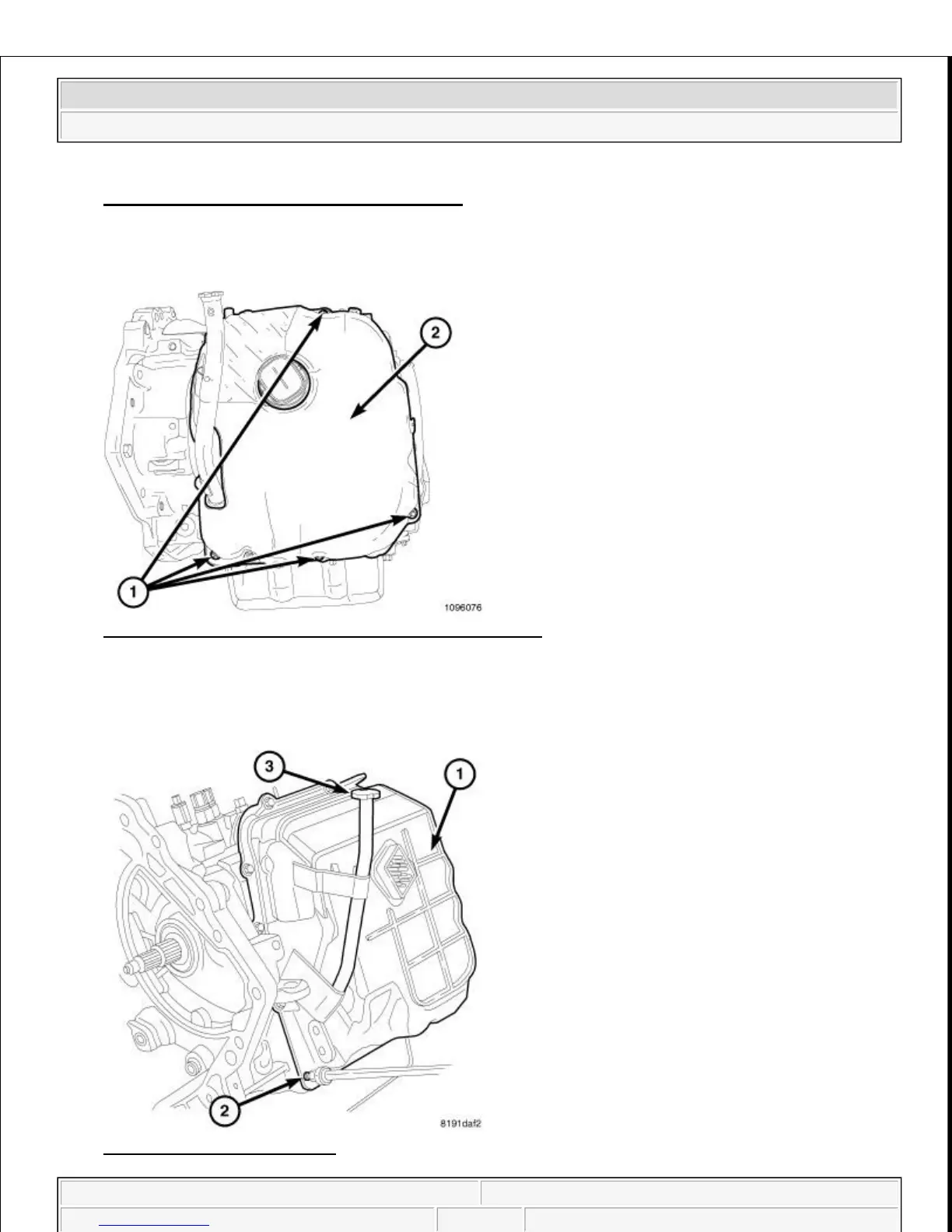 1

2

1096076

3

1

2

8191daf2