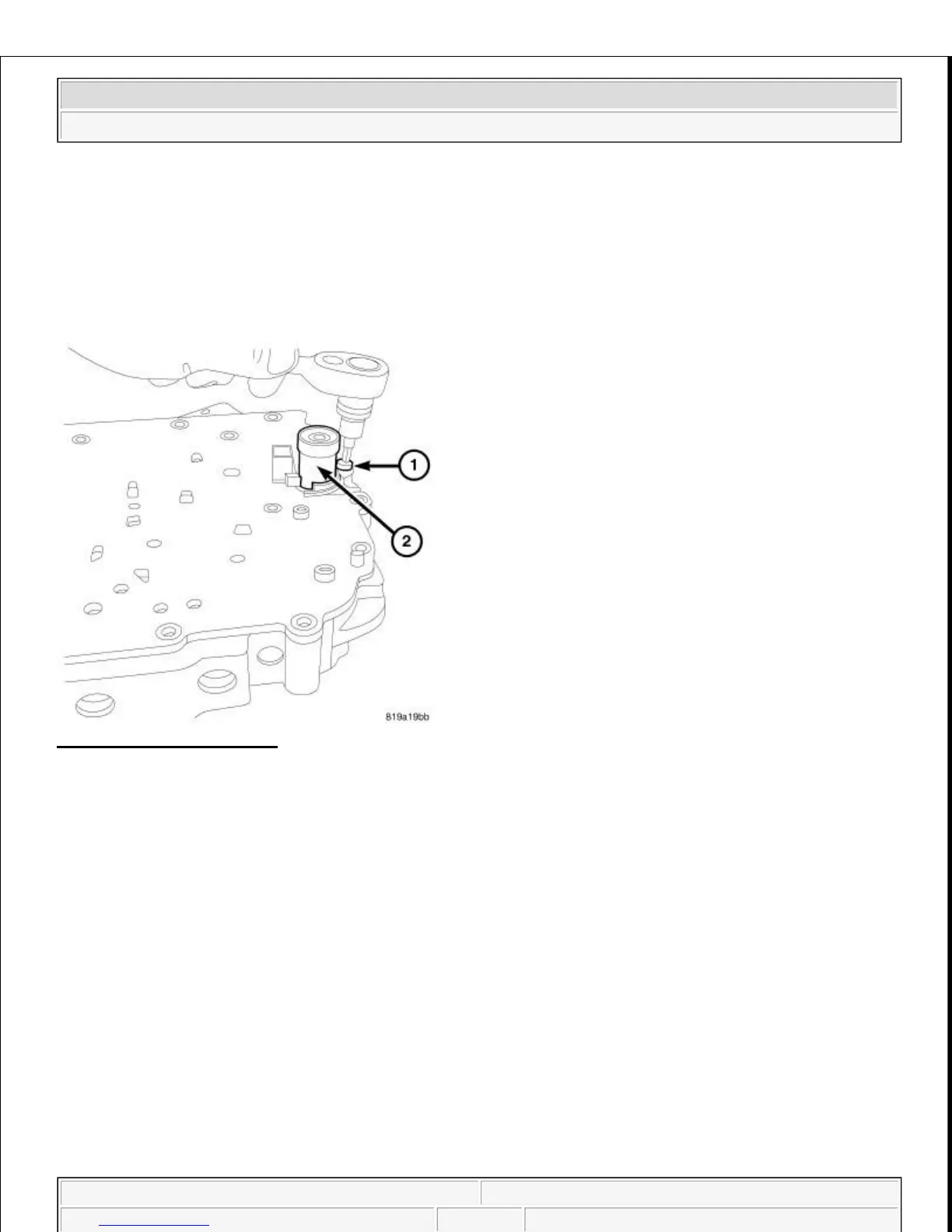 1

2

819a19bb