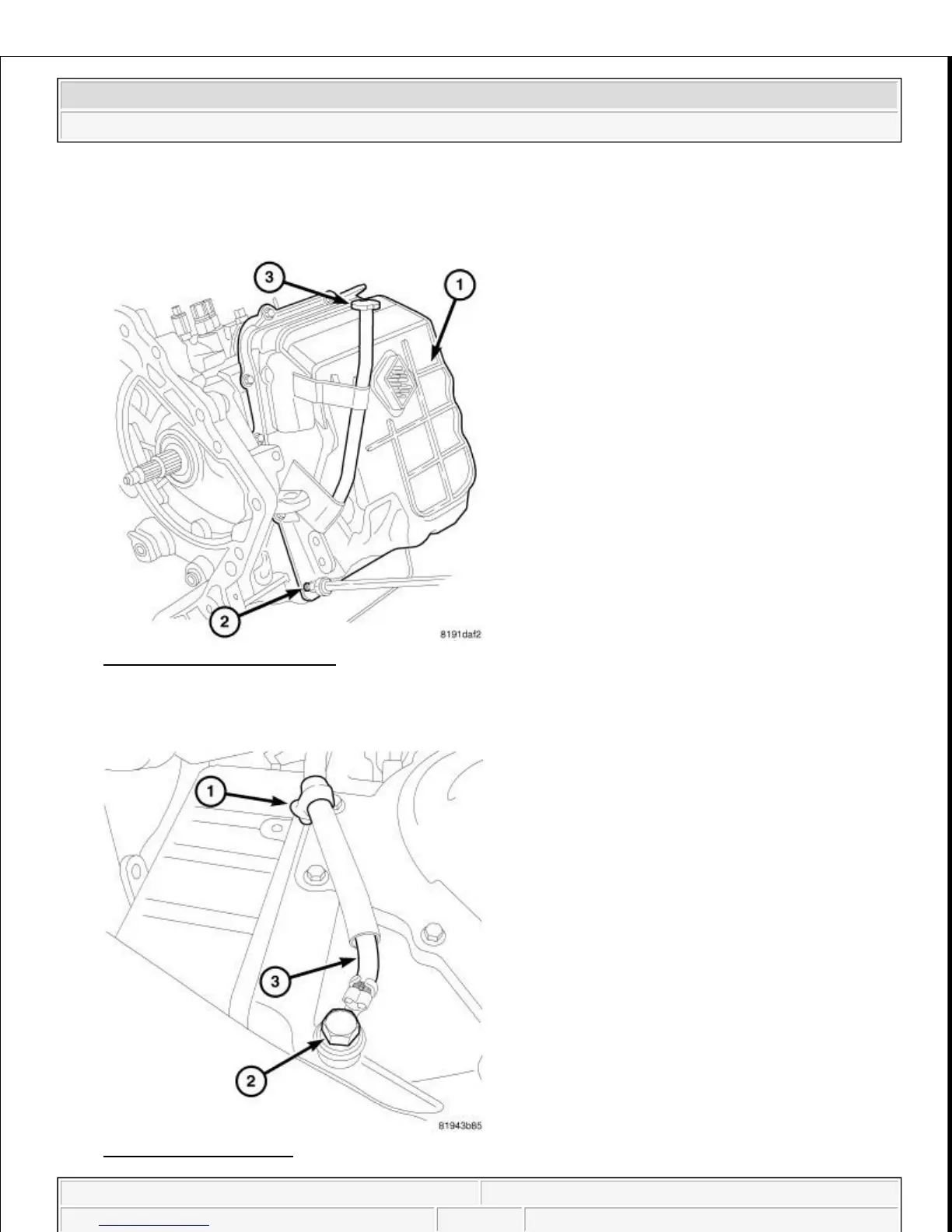 3

1

2

8191daf2

1

3

2

81943b85