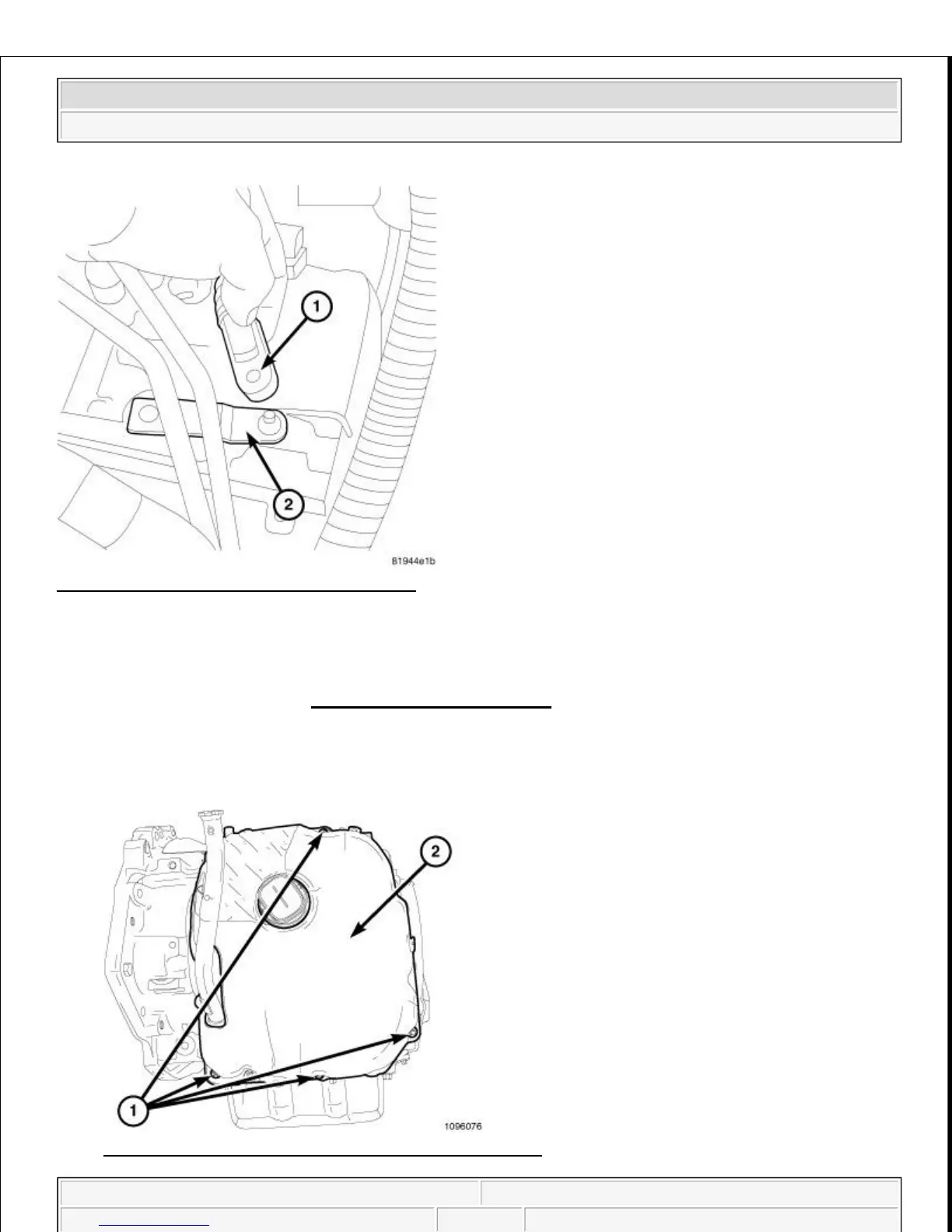 1

2

81944e1b

2

1

1096076