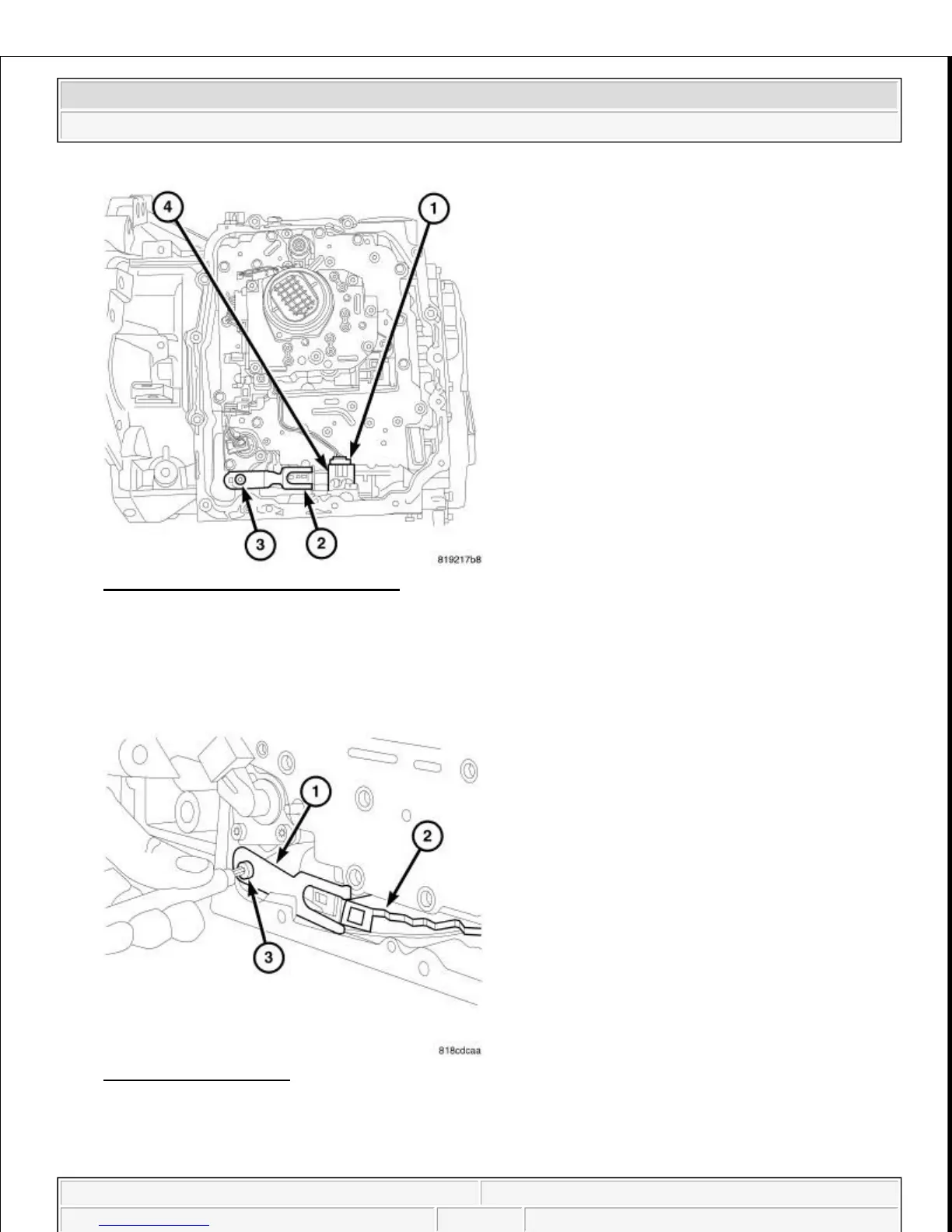 4

1

3

2

819217b8

1

2

3

818cdcaa