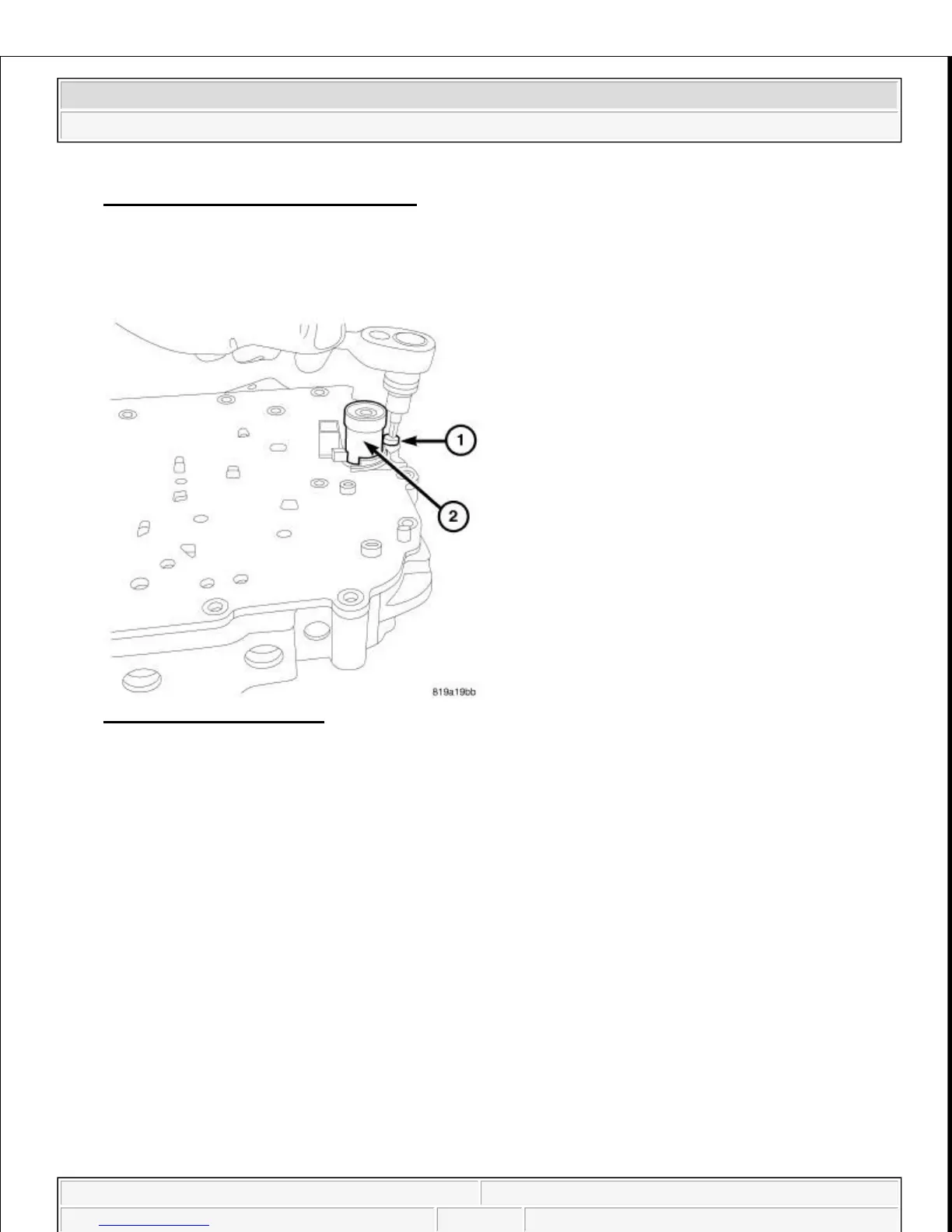 1

2

819a19bb