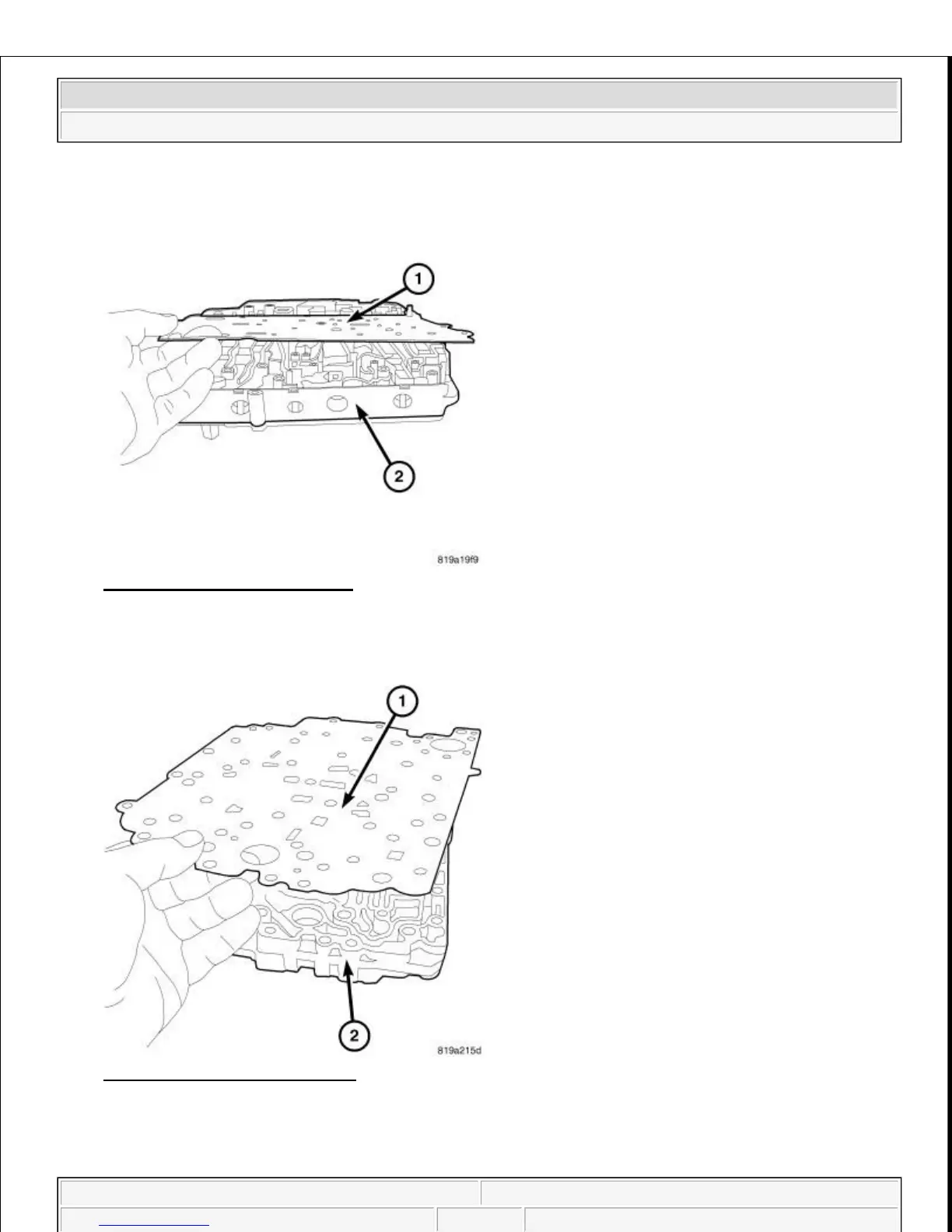 1

2

819a19f9

1

2

819a215d