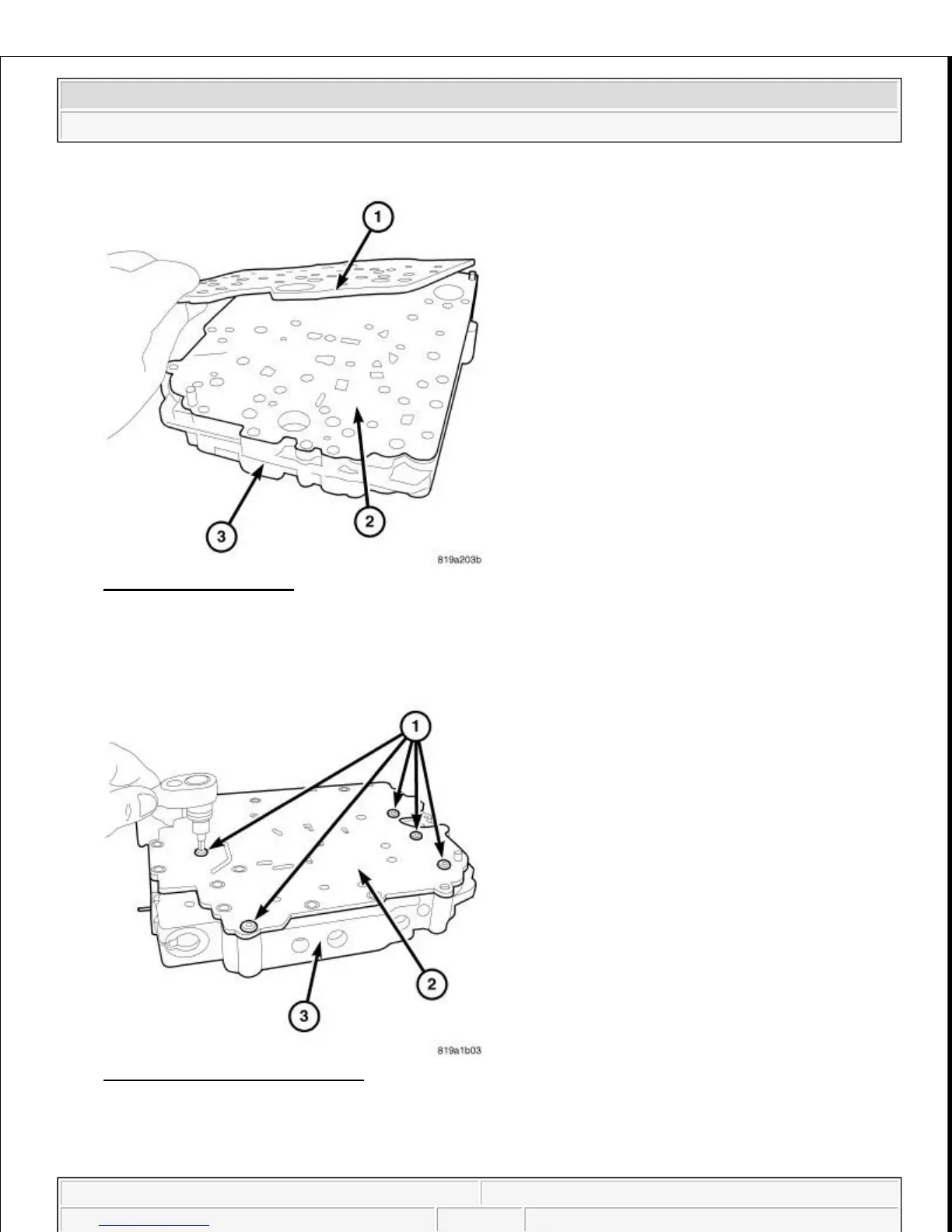 1

2

3

819a203b

1

2

3

819a1b03