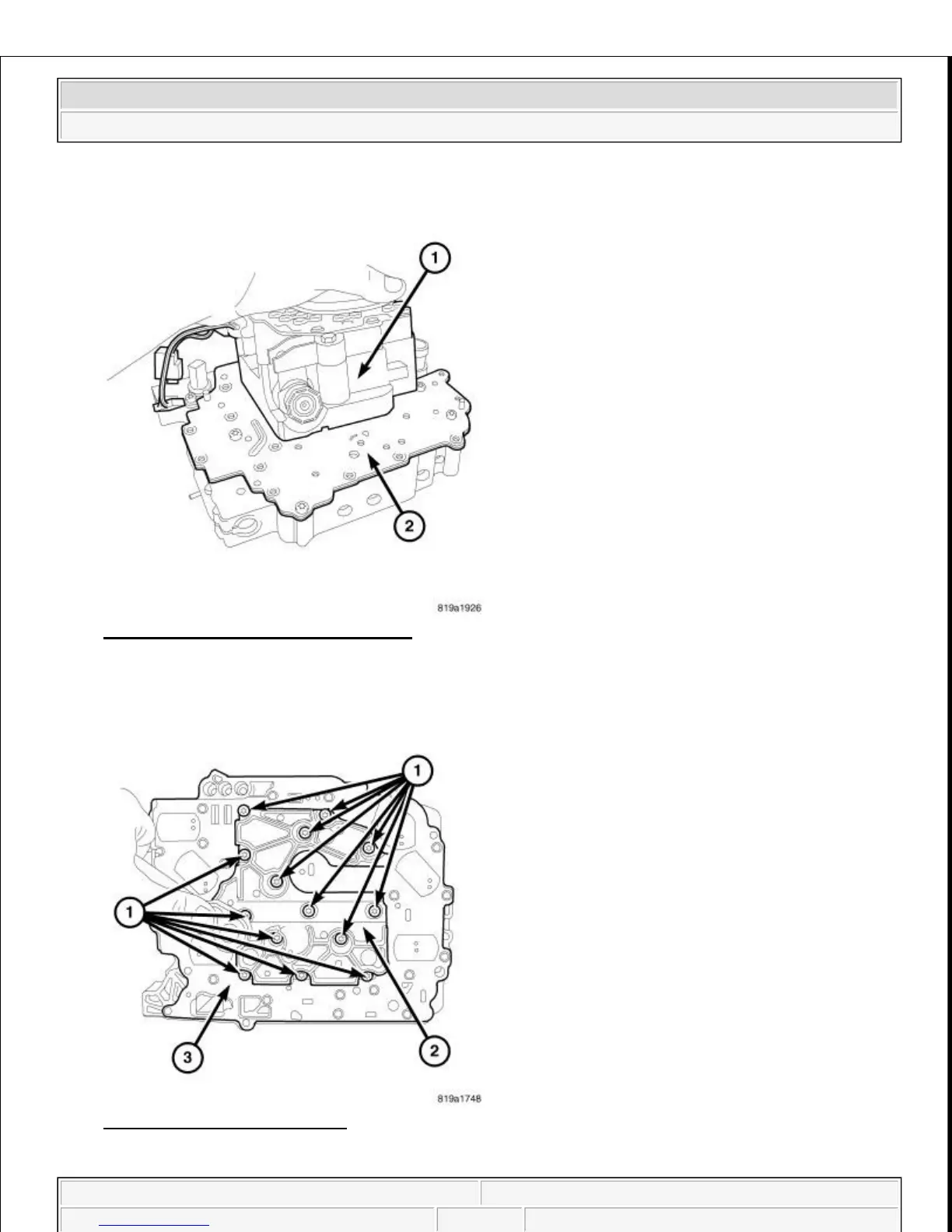 1

2

819a1926

1

1

3

2

819a1748