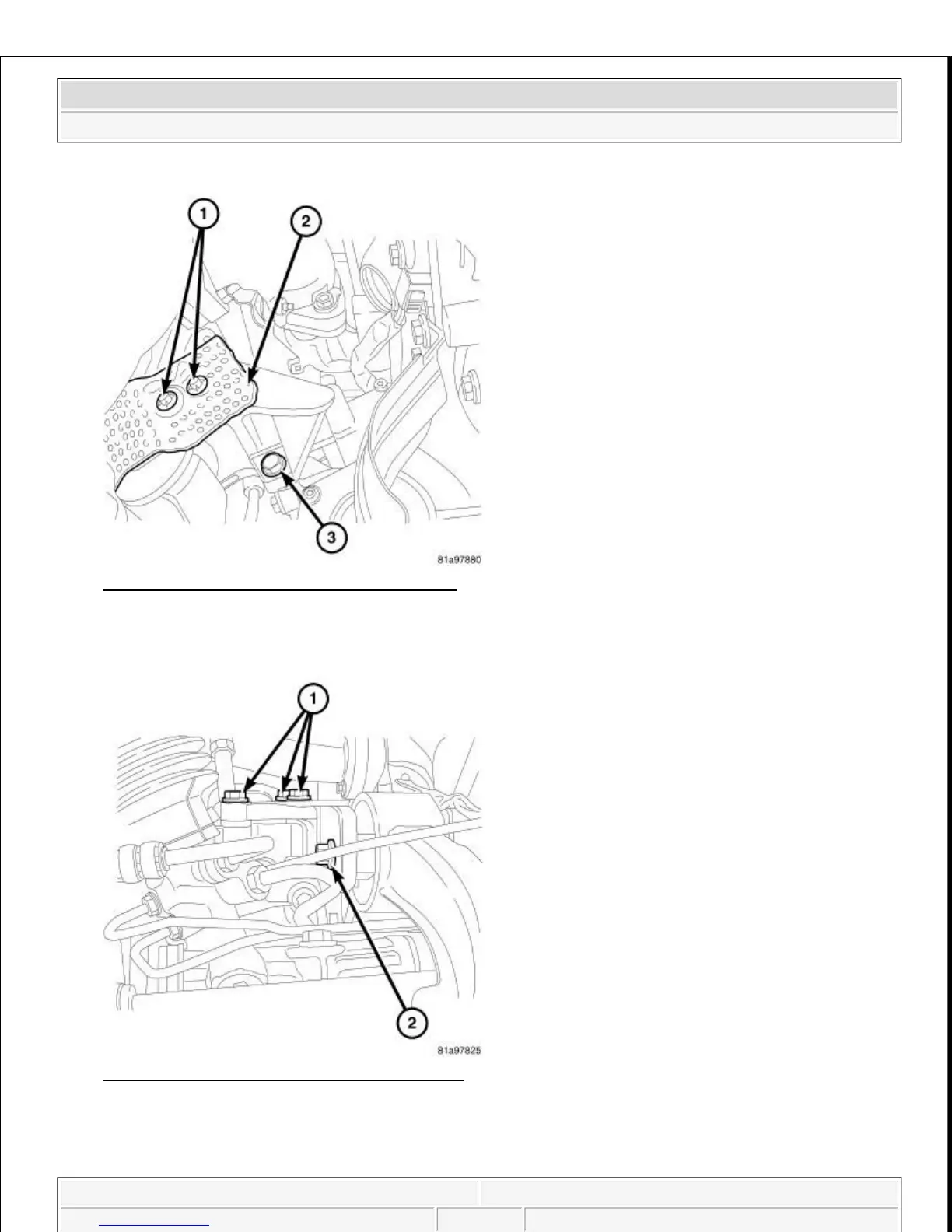 1
2
3
81a97880

1
2
81a97825