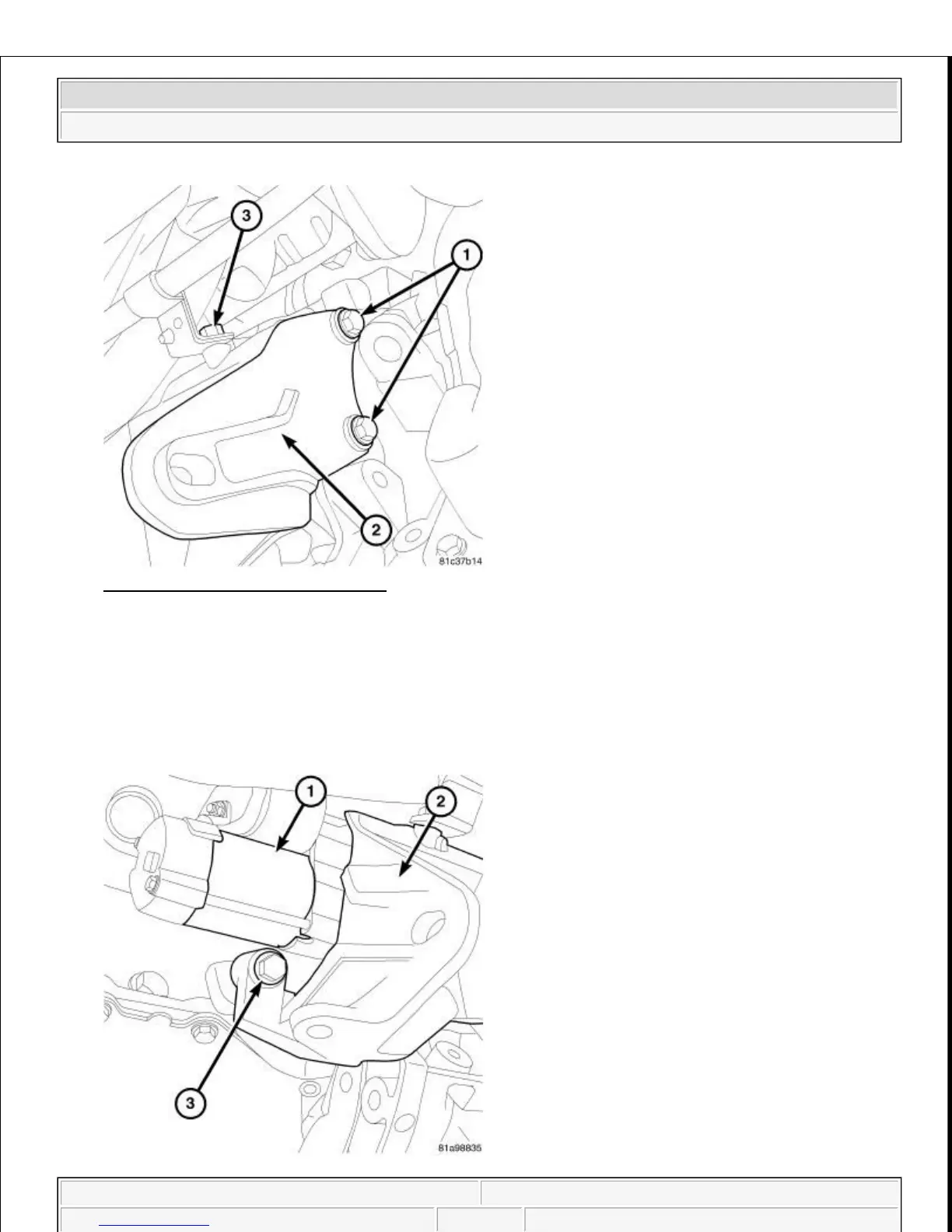 3

1

2

81c37b14

1

2

3

81a98835