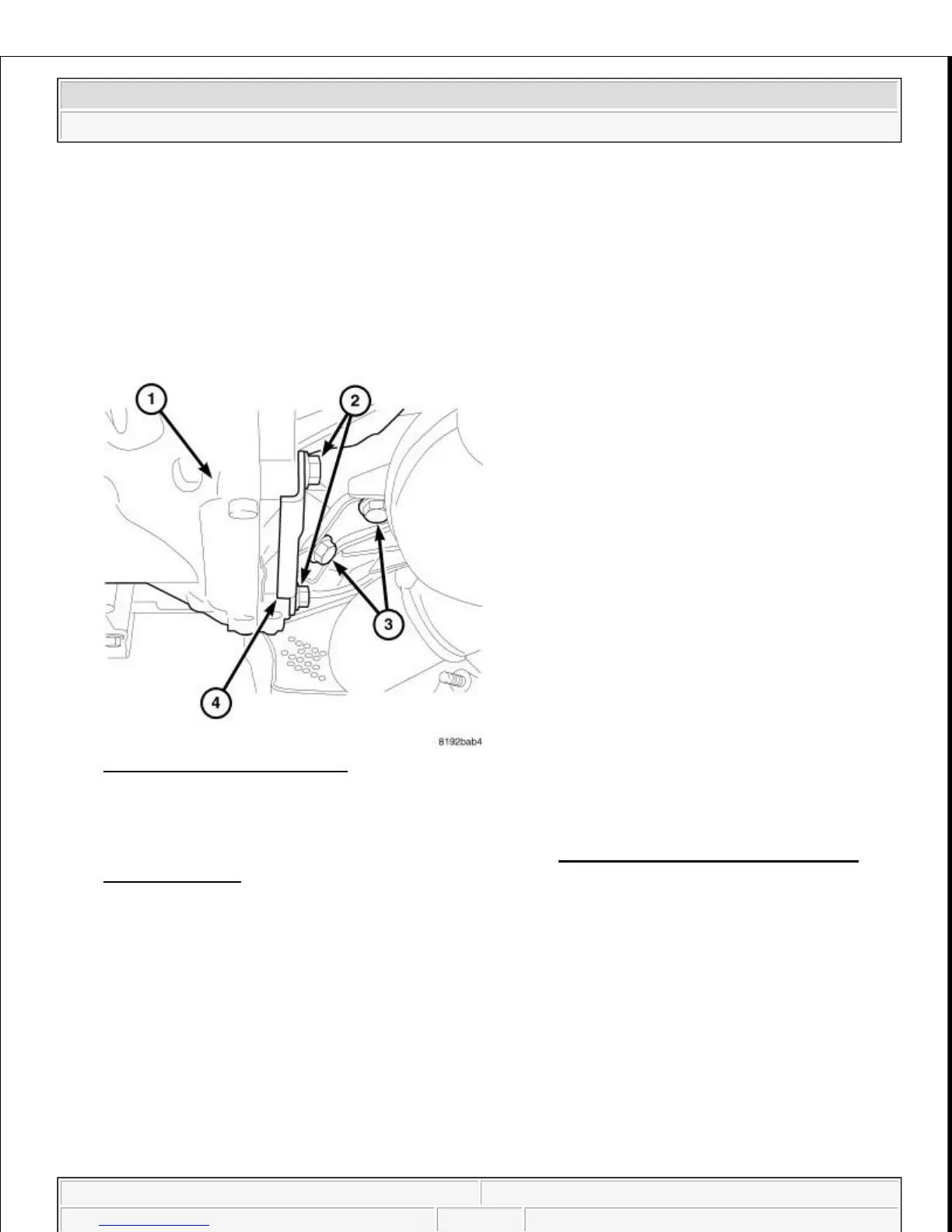 1

2

3

4

8192bab4