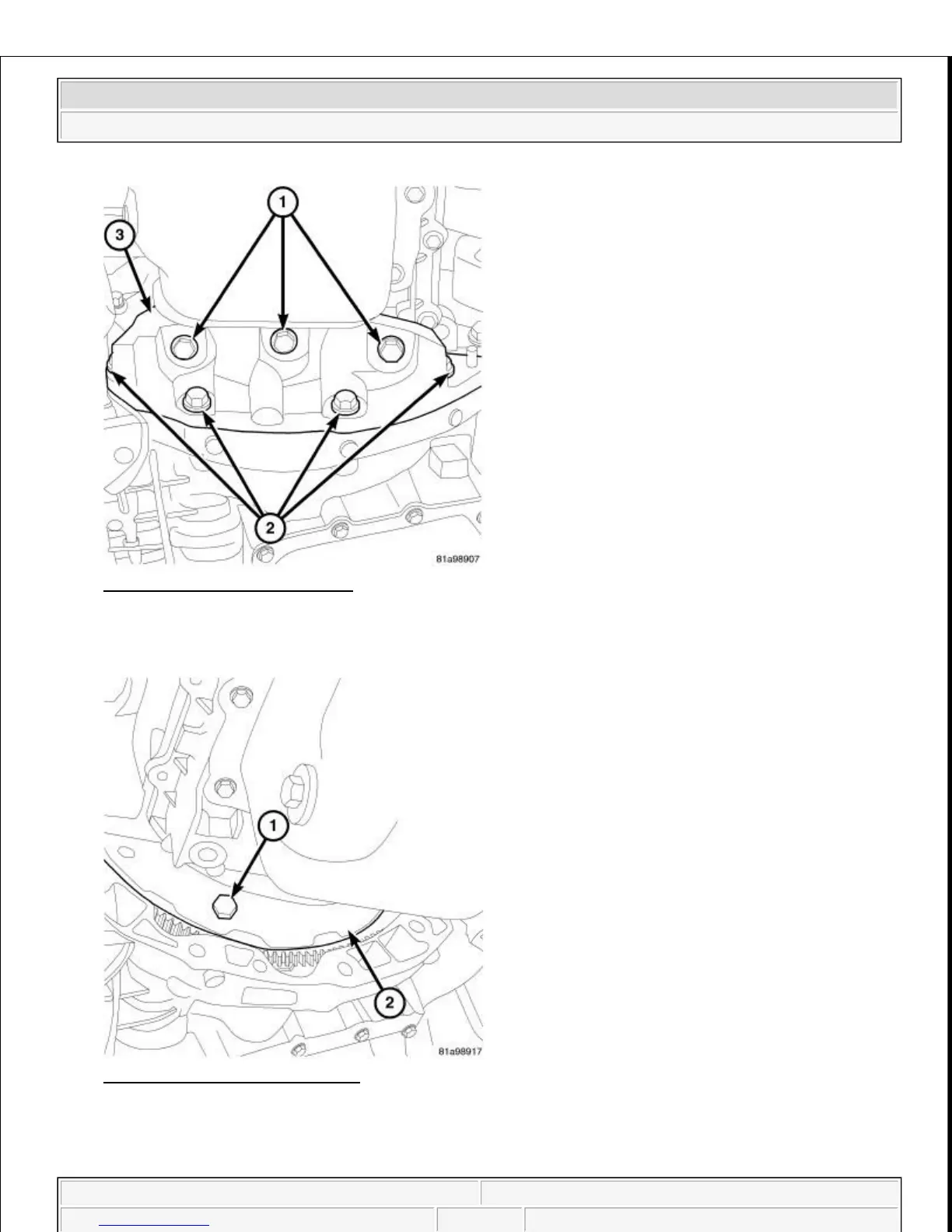 1
3
2
81a98907

1
2
81a98917