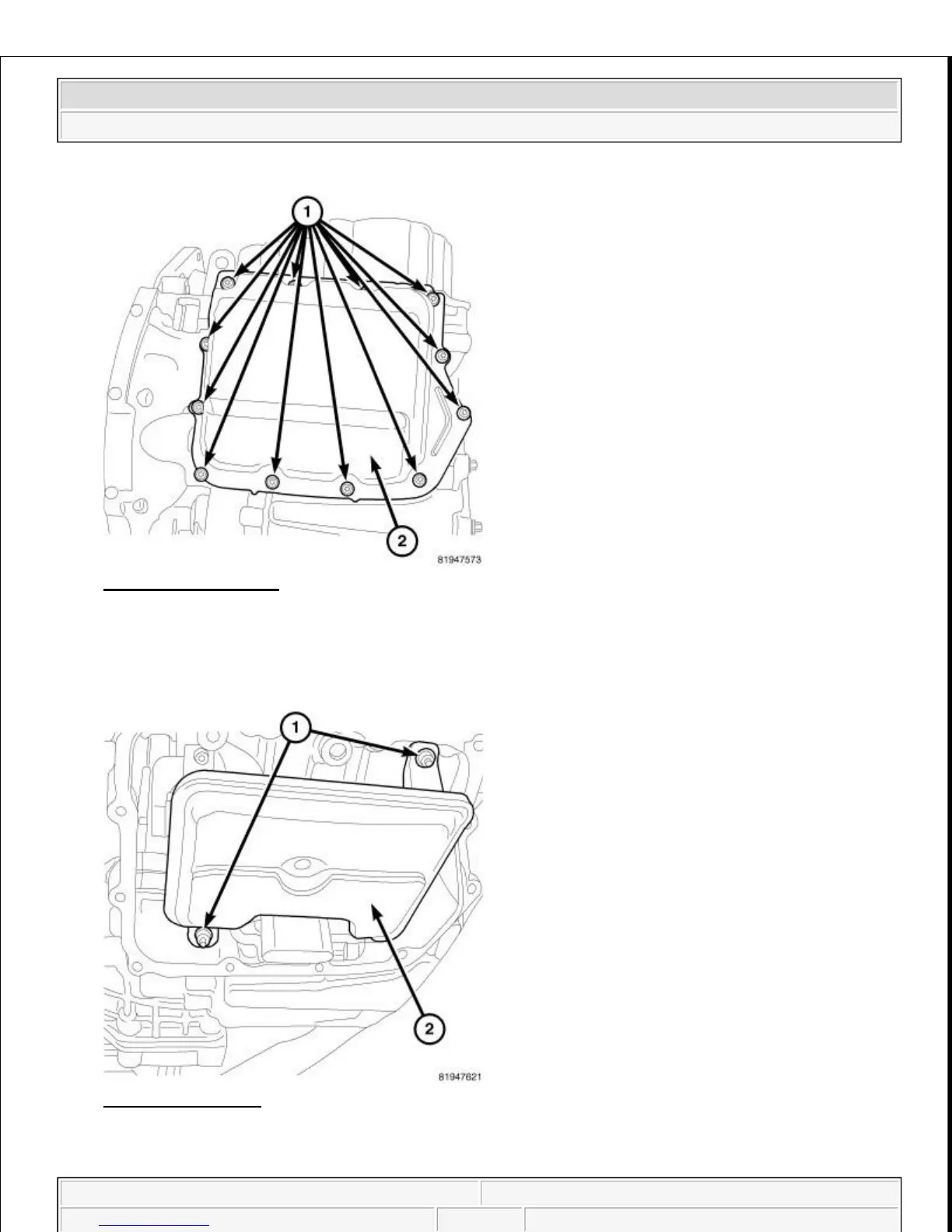 1

2

81947573

1

2

81947621