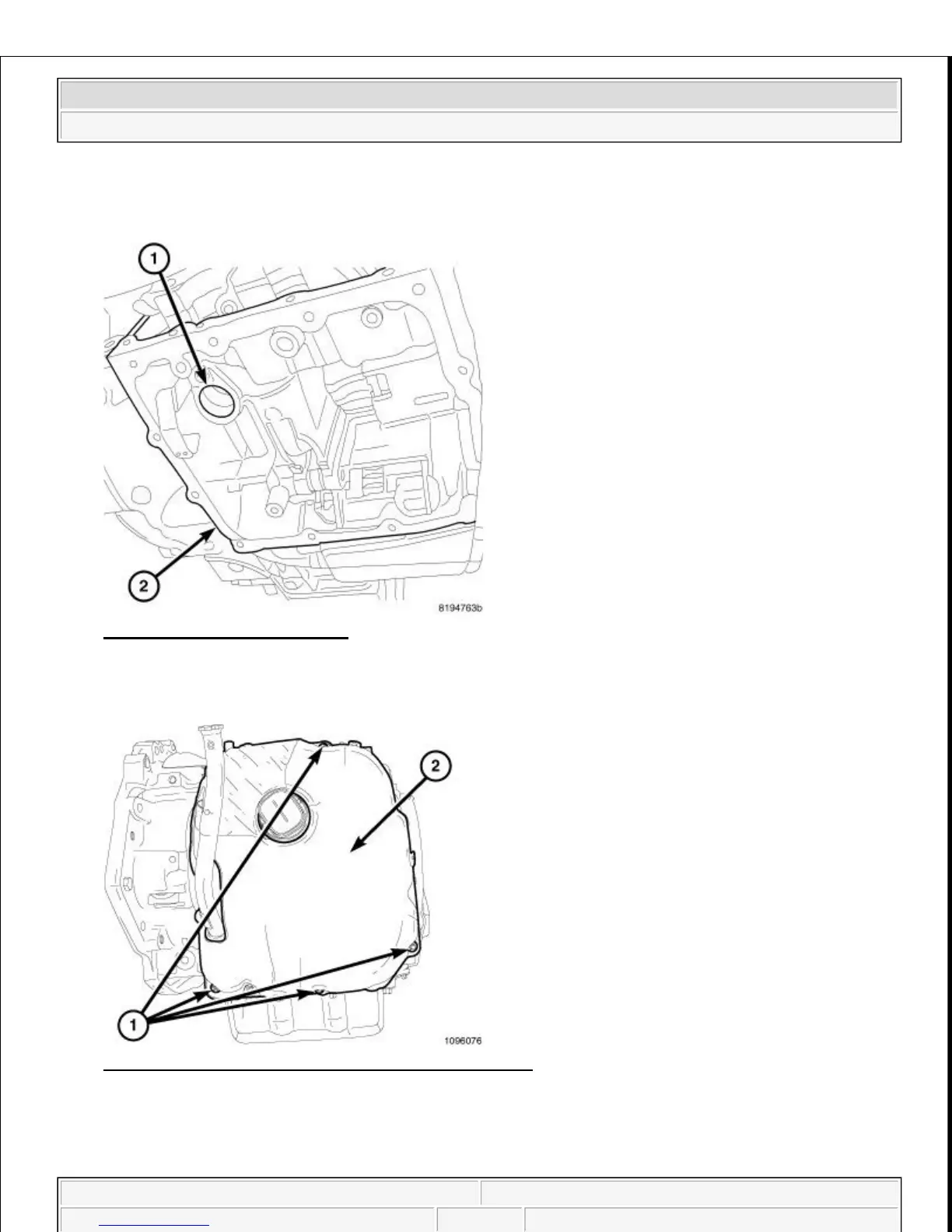 1

2

8194763b

2

1

1096076