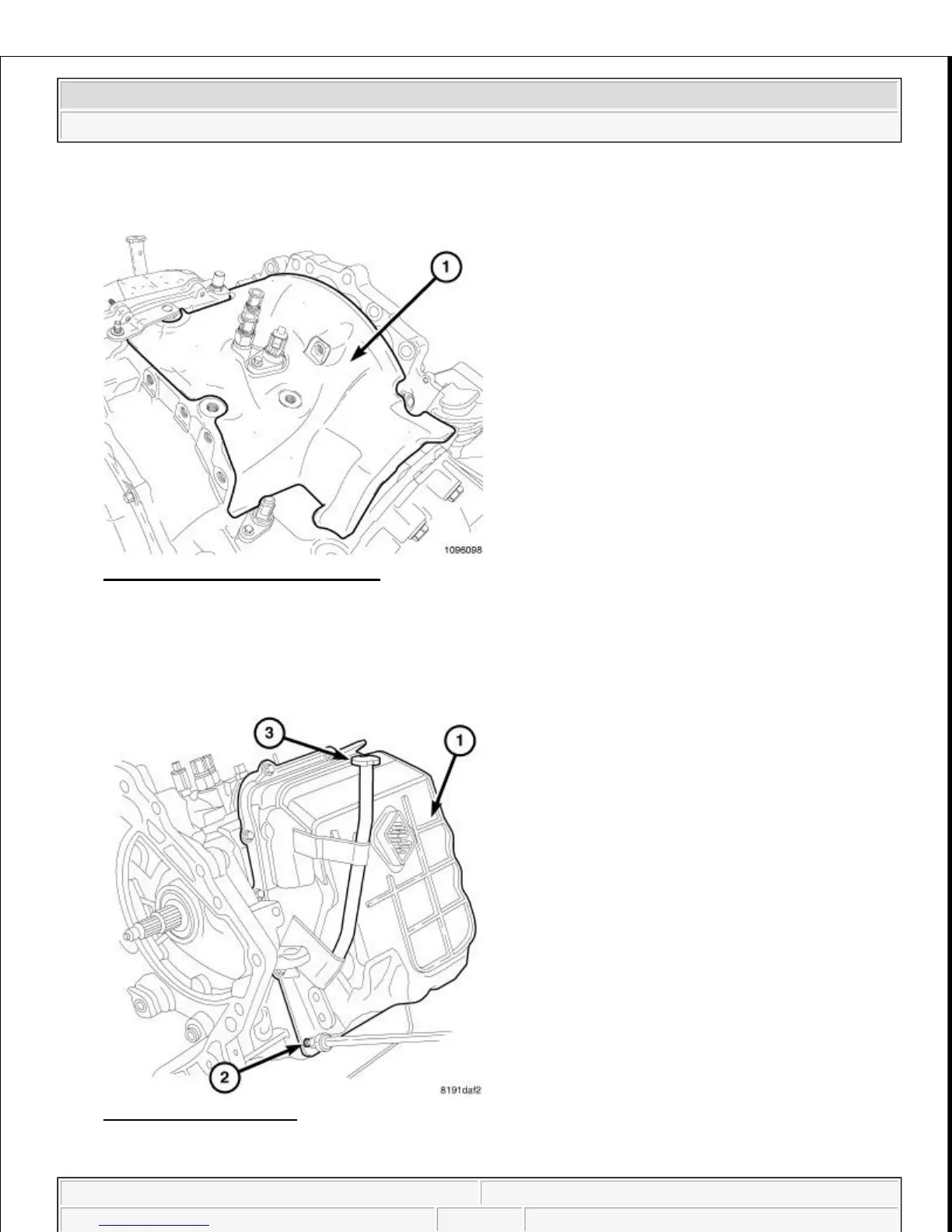 1

1096098

3

1

2

8191daf2