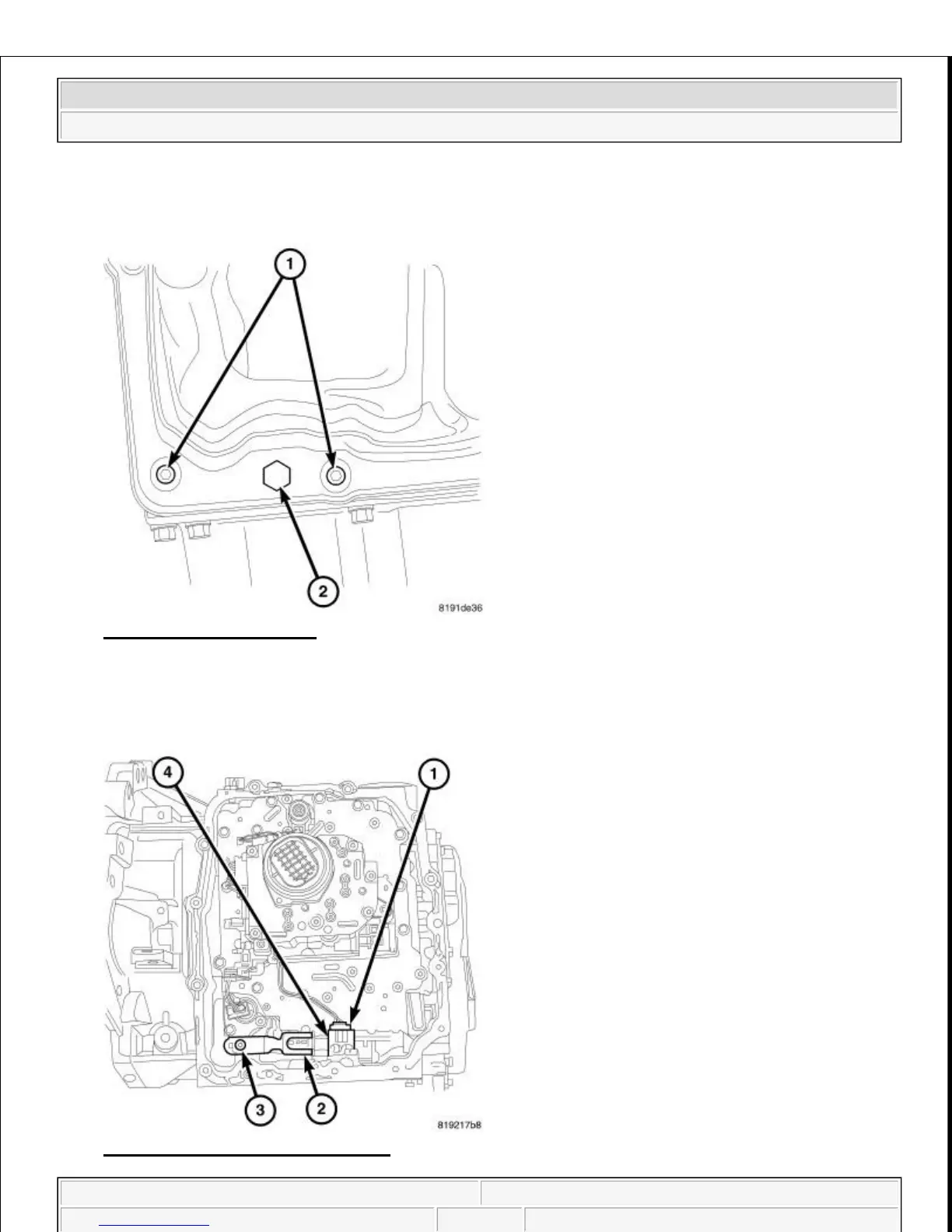 1

2

8191de36

4

1

3

2

819217b8