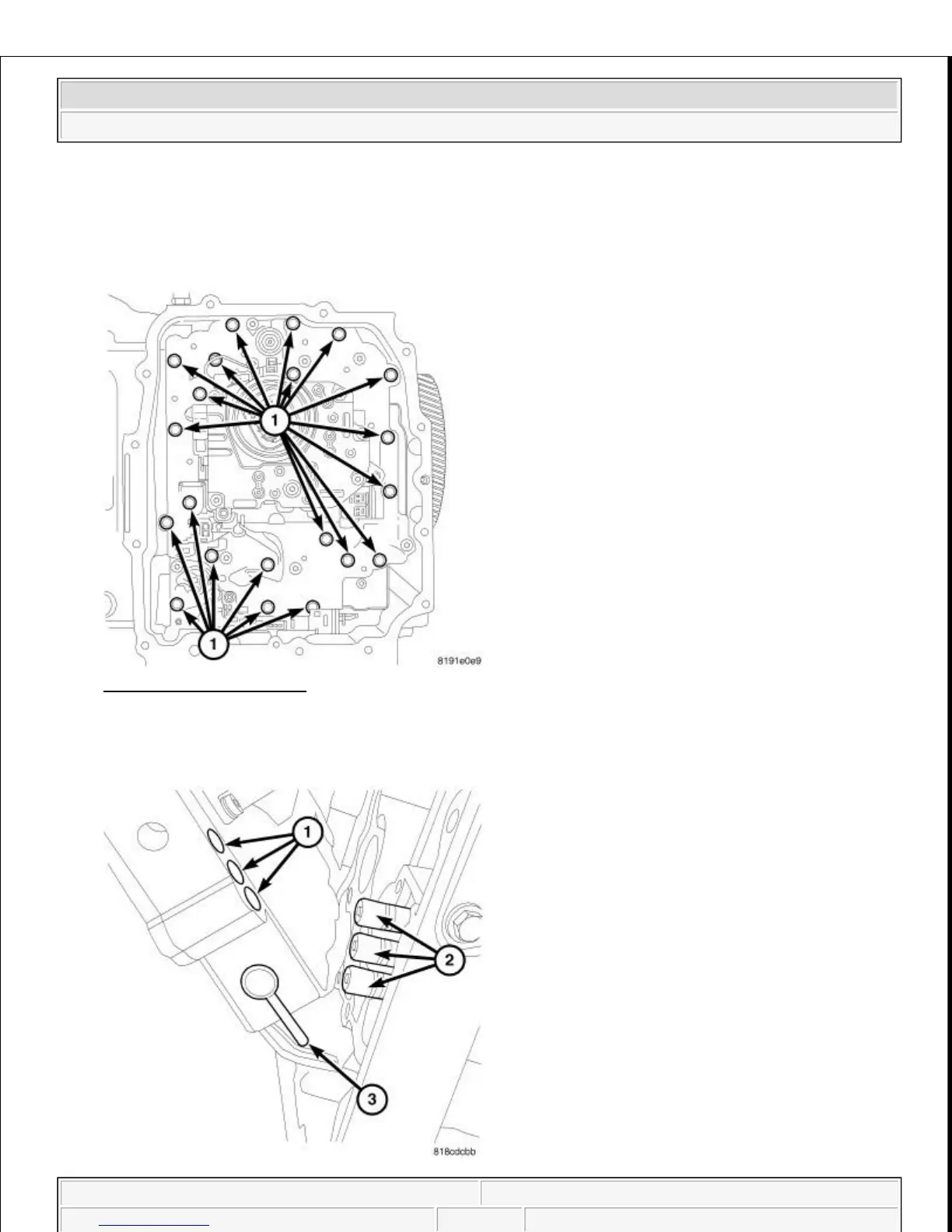 1
1
8191e0e9

1
2
3
818cdcbb