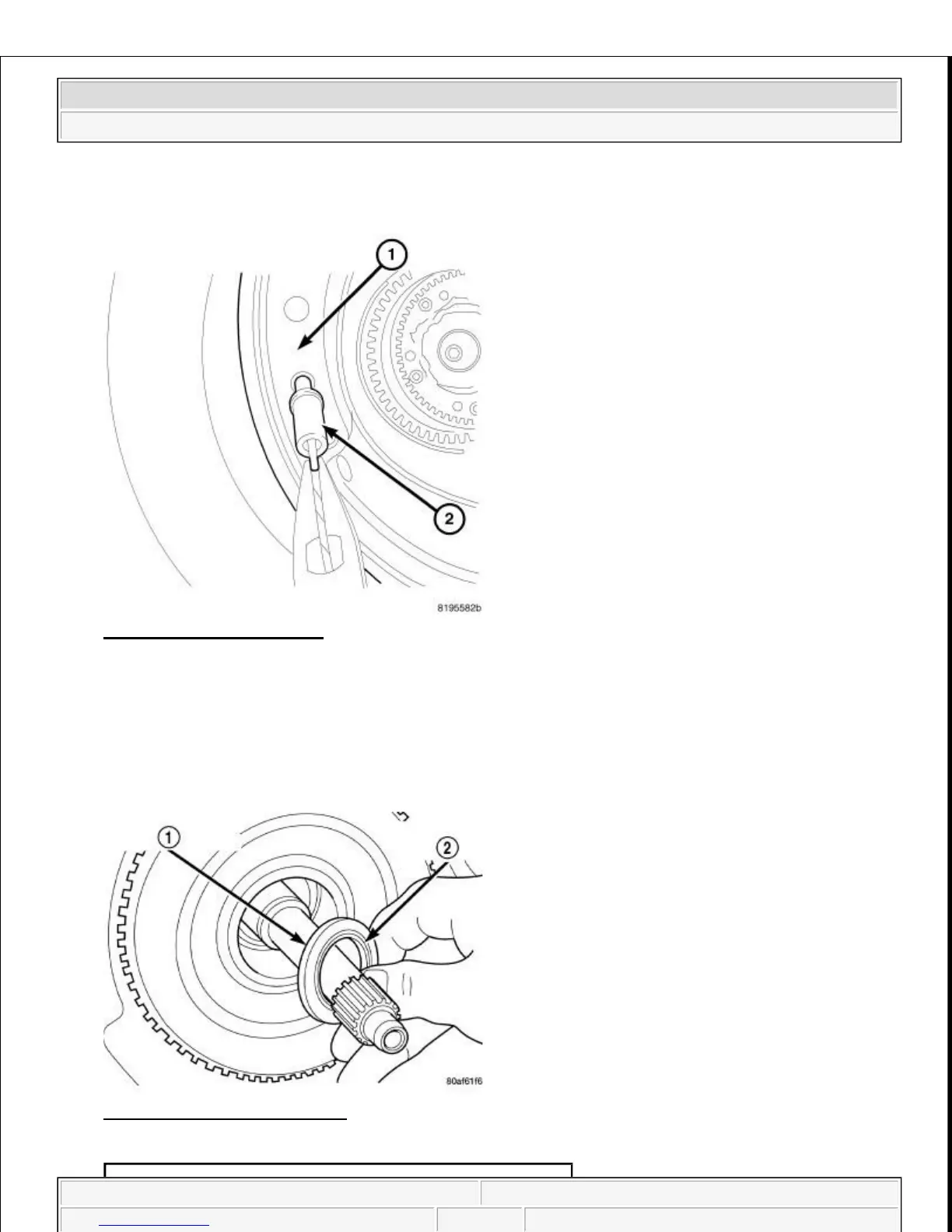 1

2

8195582b

1

2

80af61f6