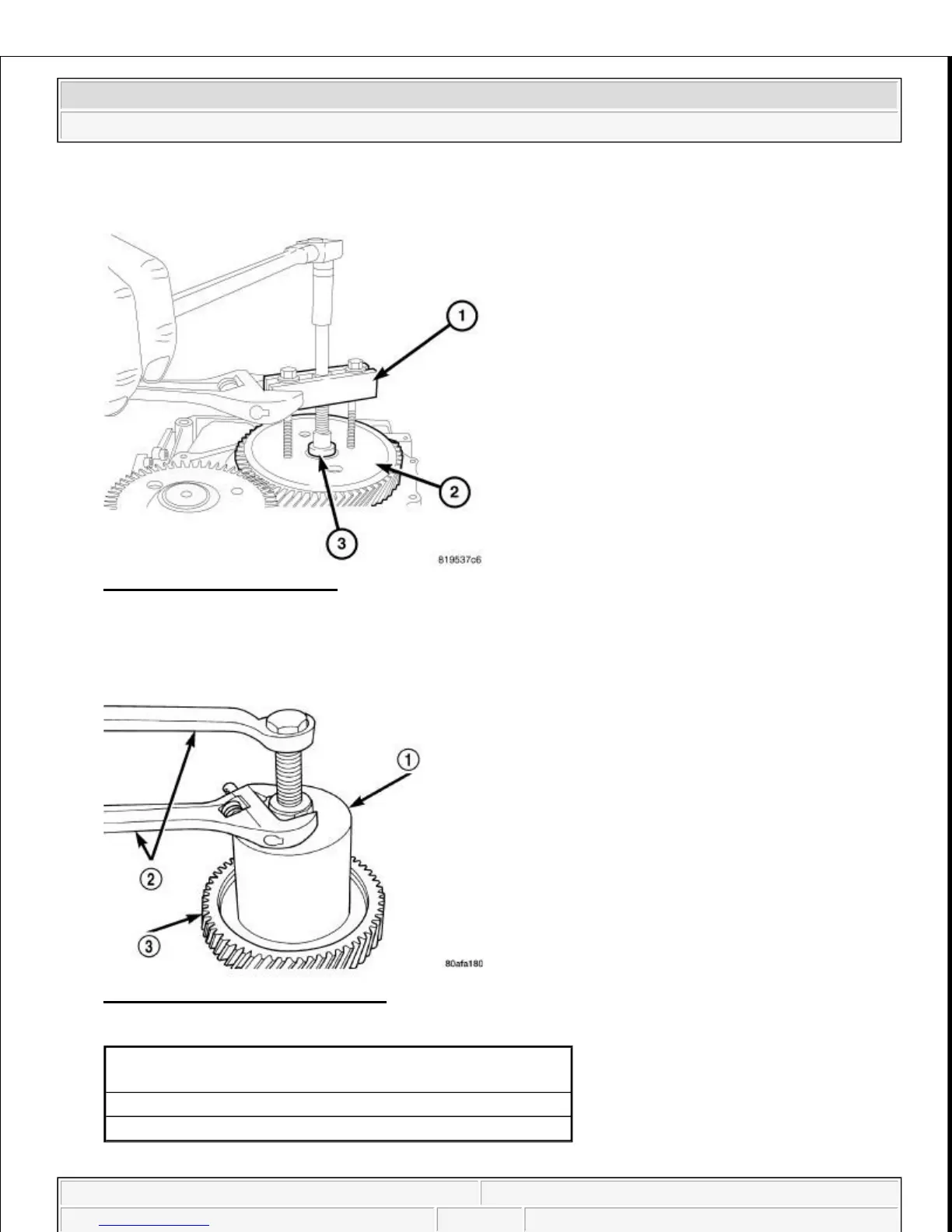 1

2

3

819537c6

1

2

3

80afa180