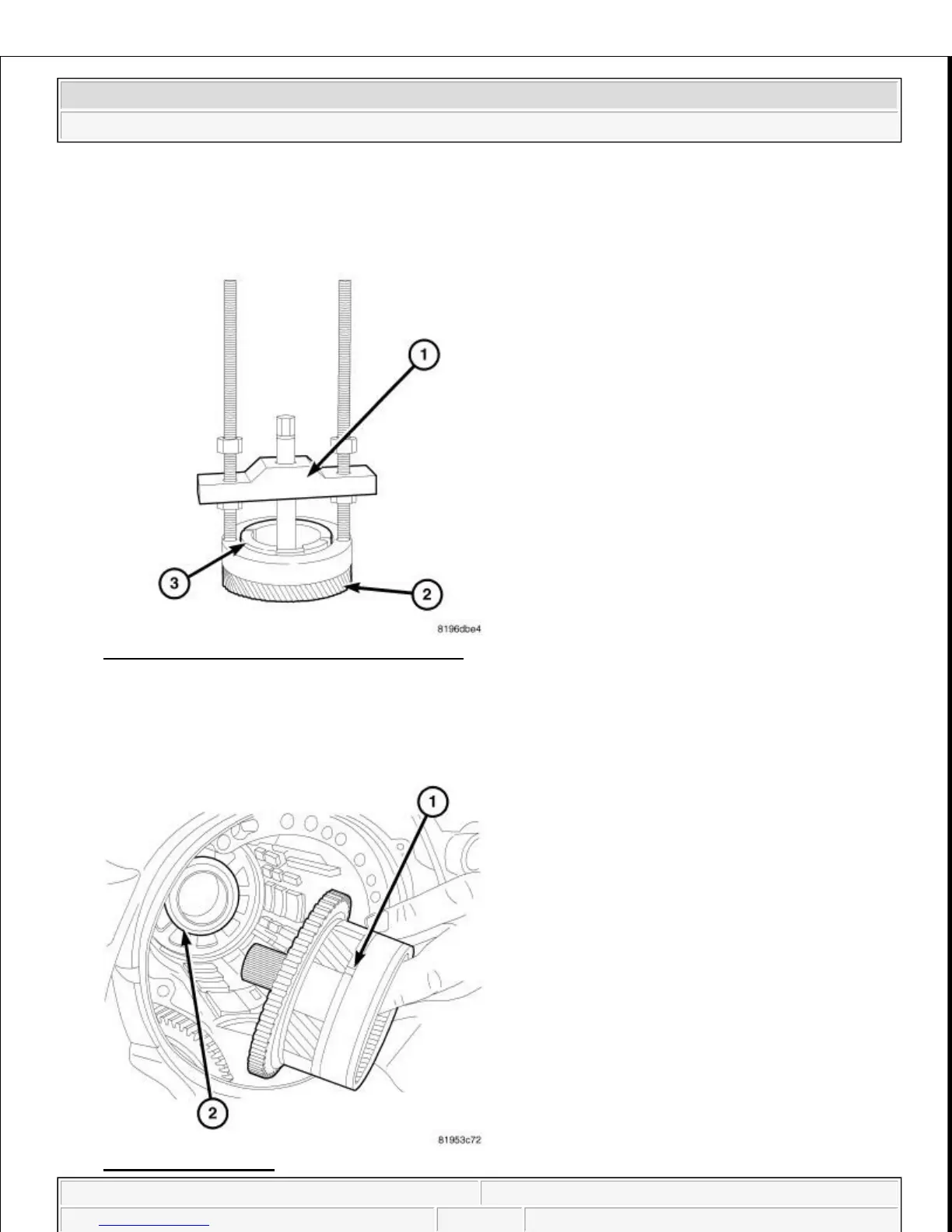 1

3

2

8196dbe4

1

2

81953c72