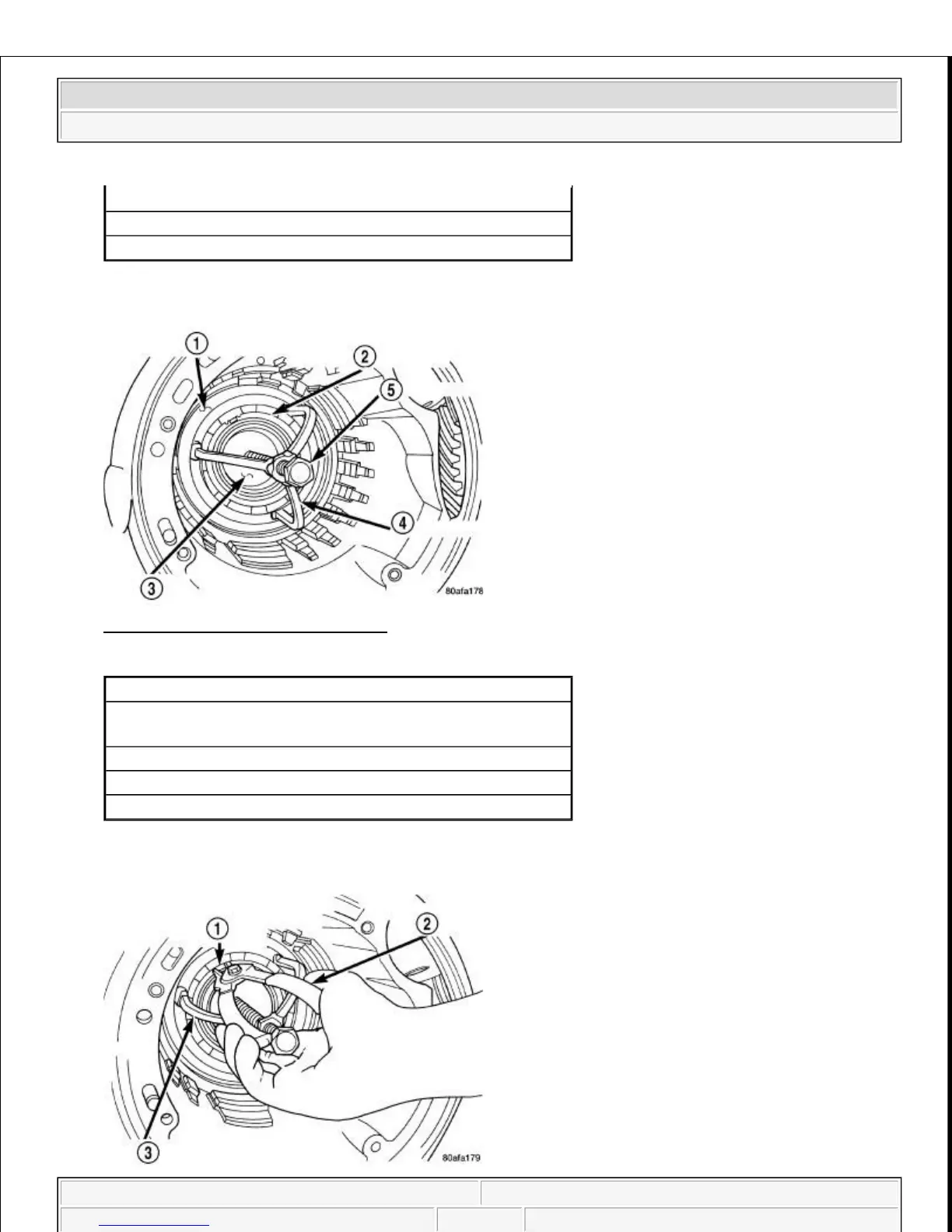 1
2
5
4
3
80afa178

1
2
3
80afa179