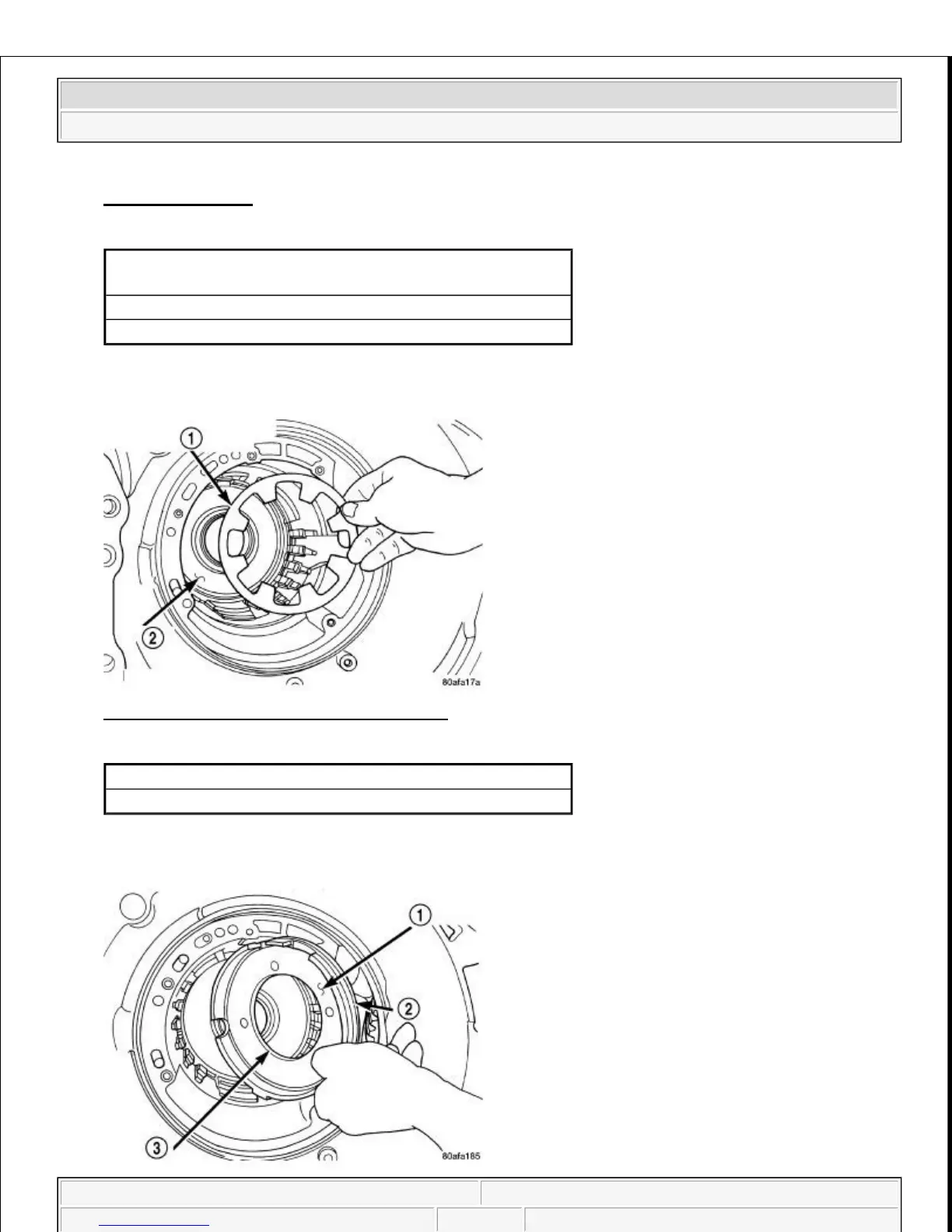 1
2
80afa17a

1
2
3
80afa185