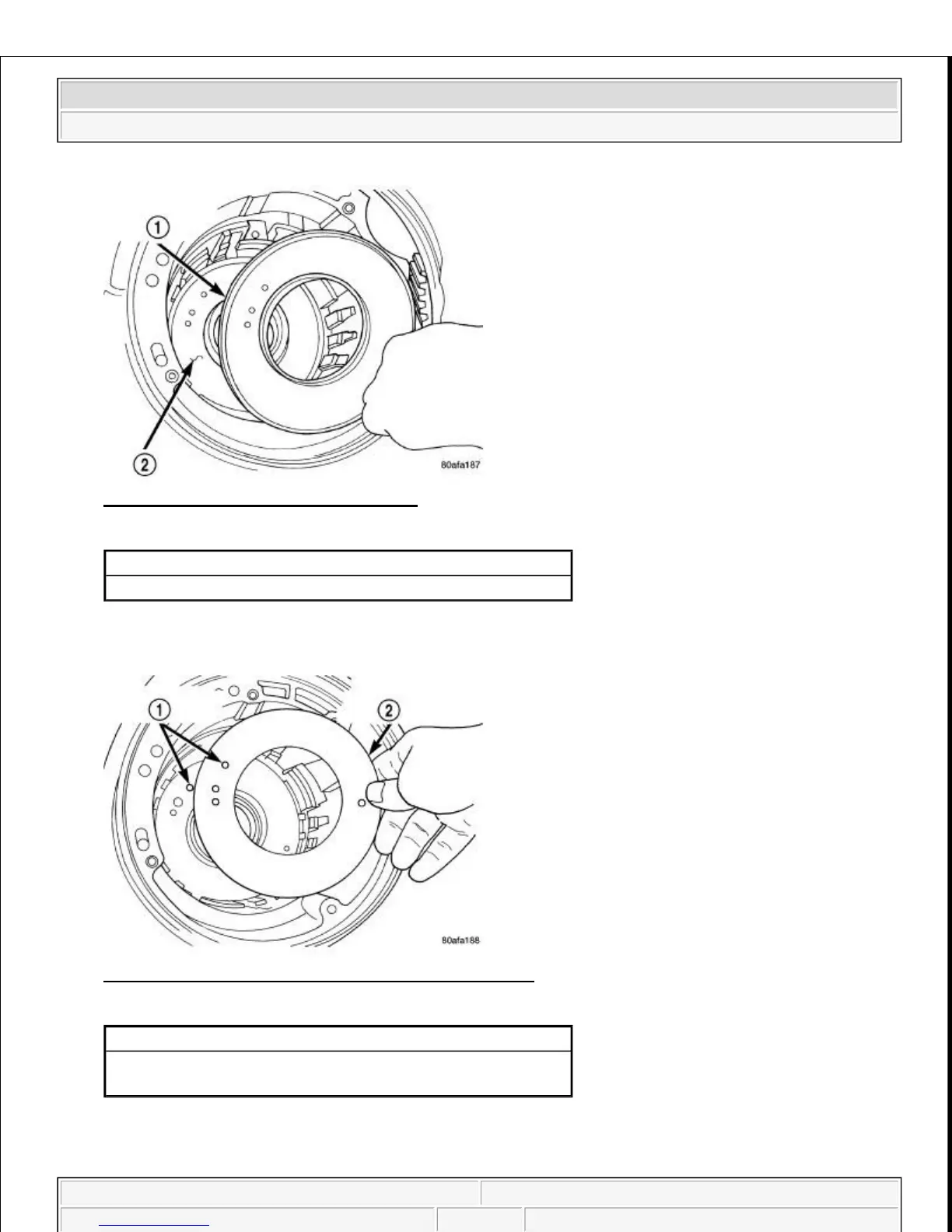 1

2

80afa187

1

2

80afa188