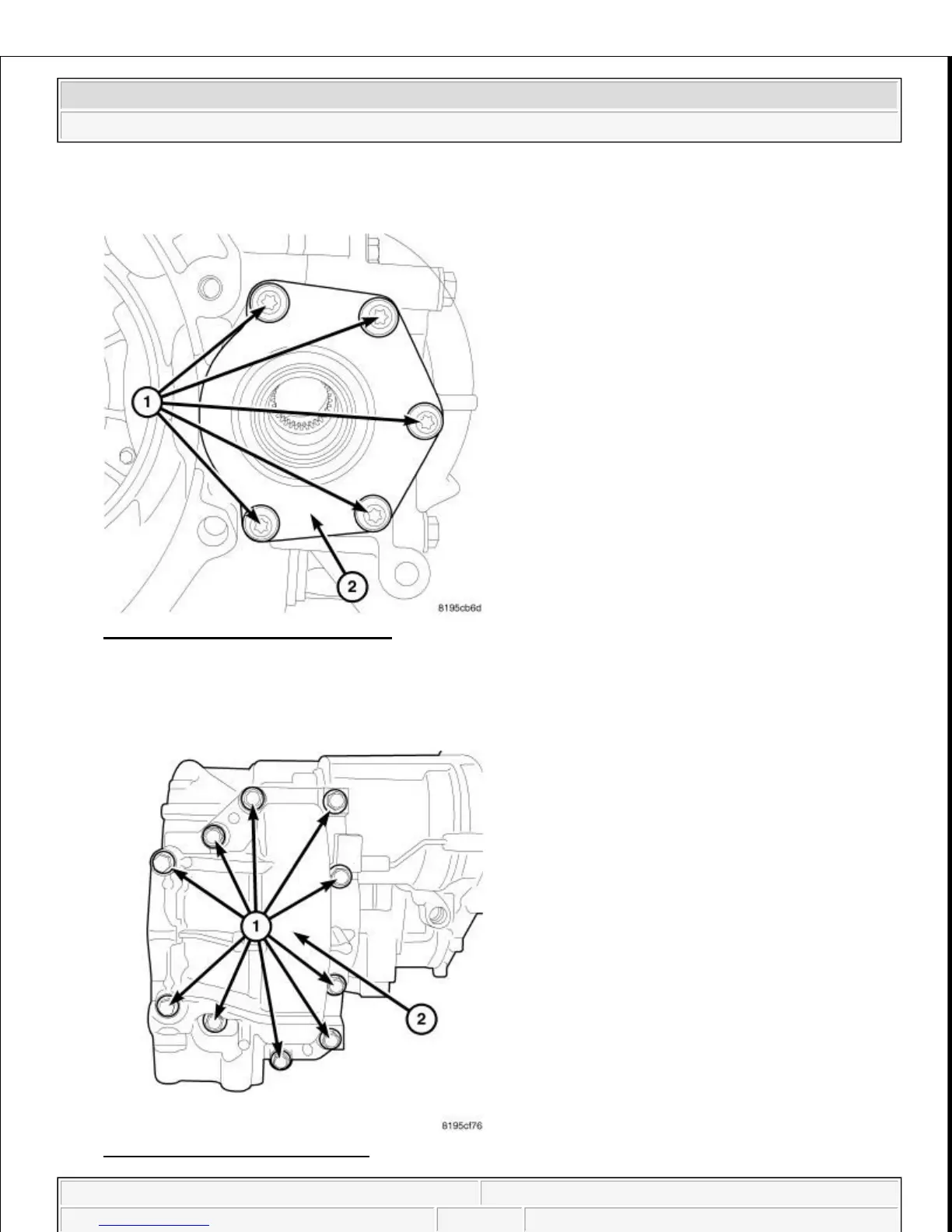 1

2

8195cb6d

1

2

8195cf76