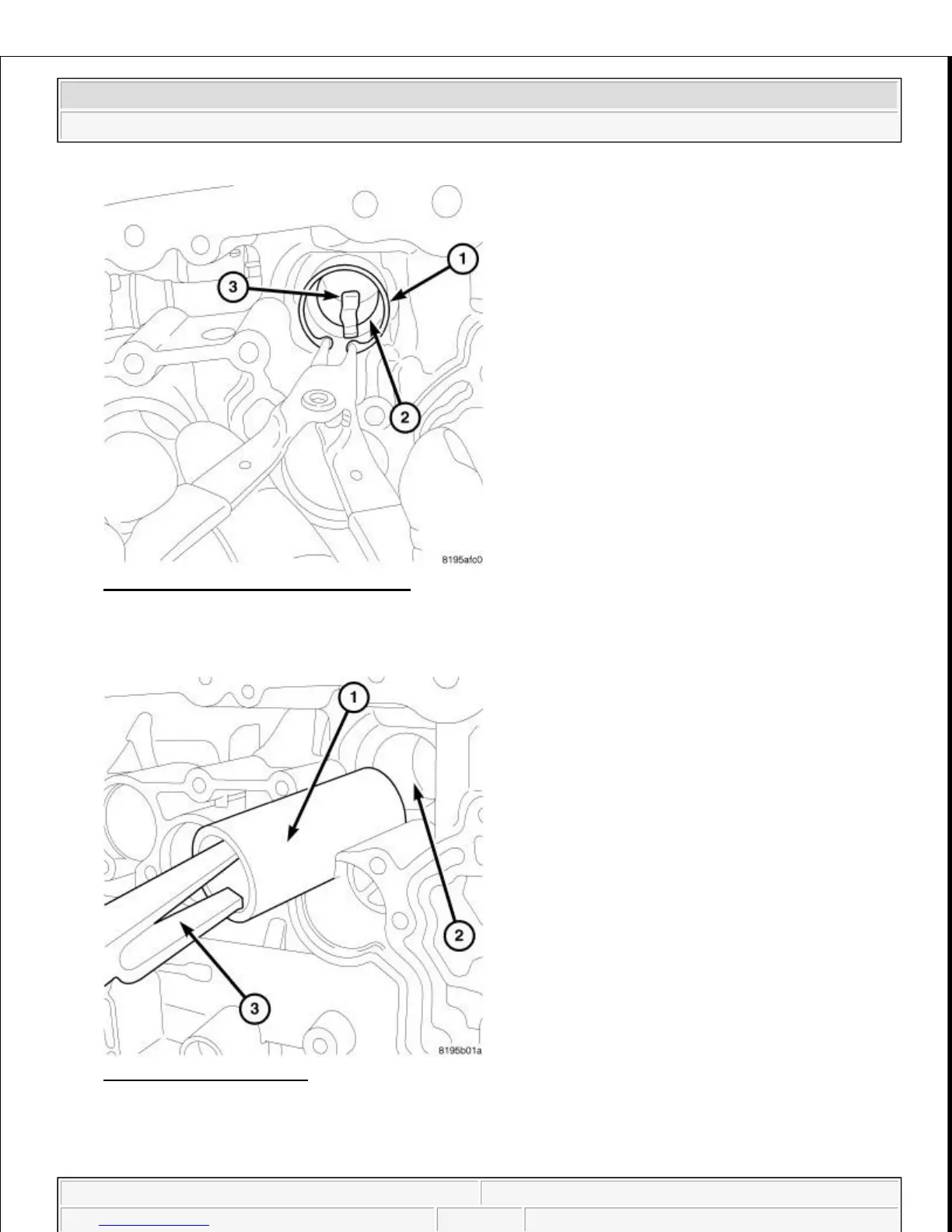 3
1
2
8195afc0

1
2
3
8195b01a