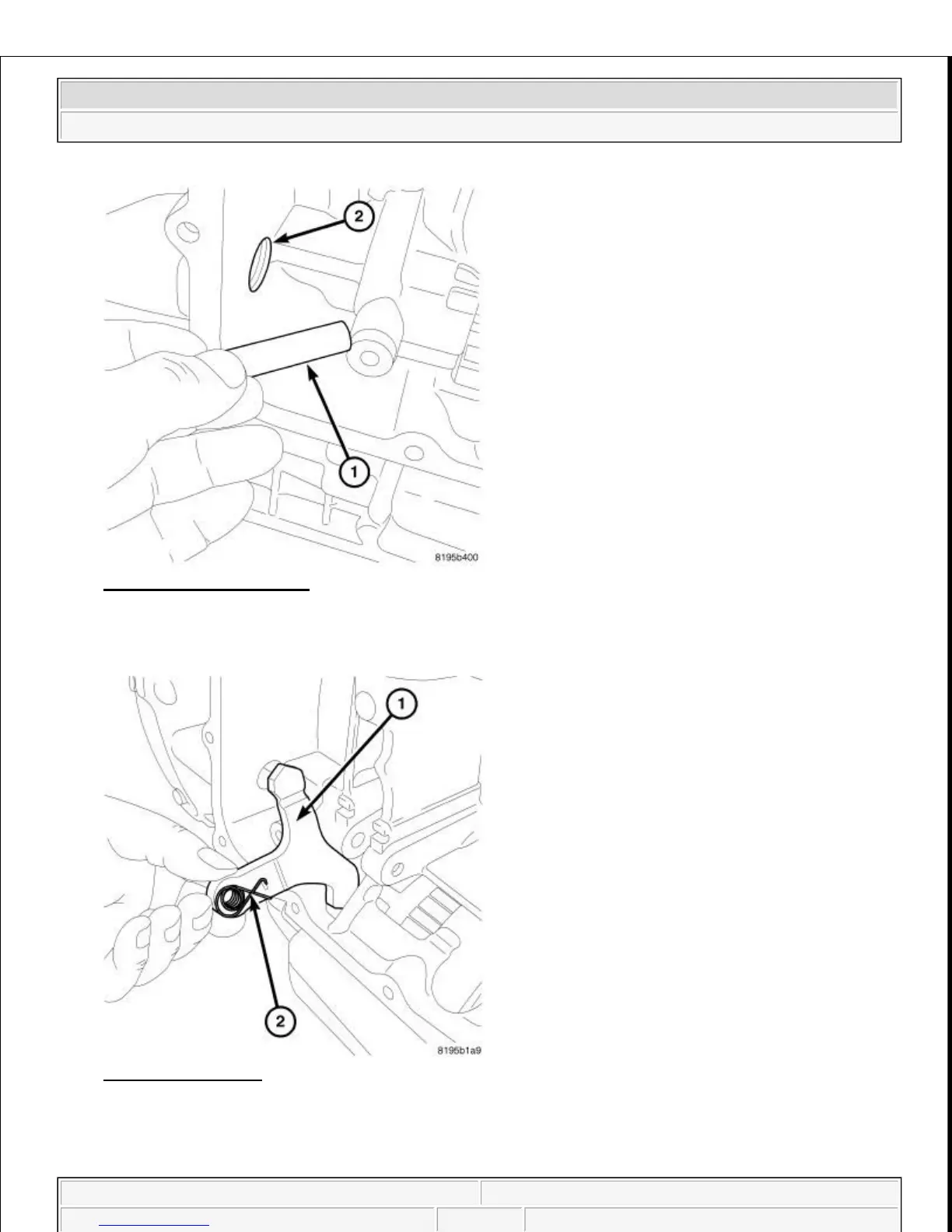 2

1

8195b400

1

2

8195b1a9