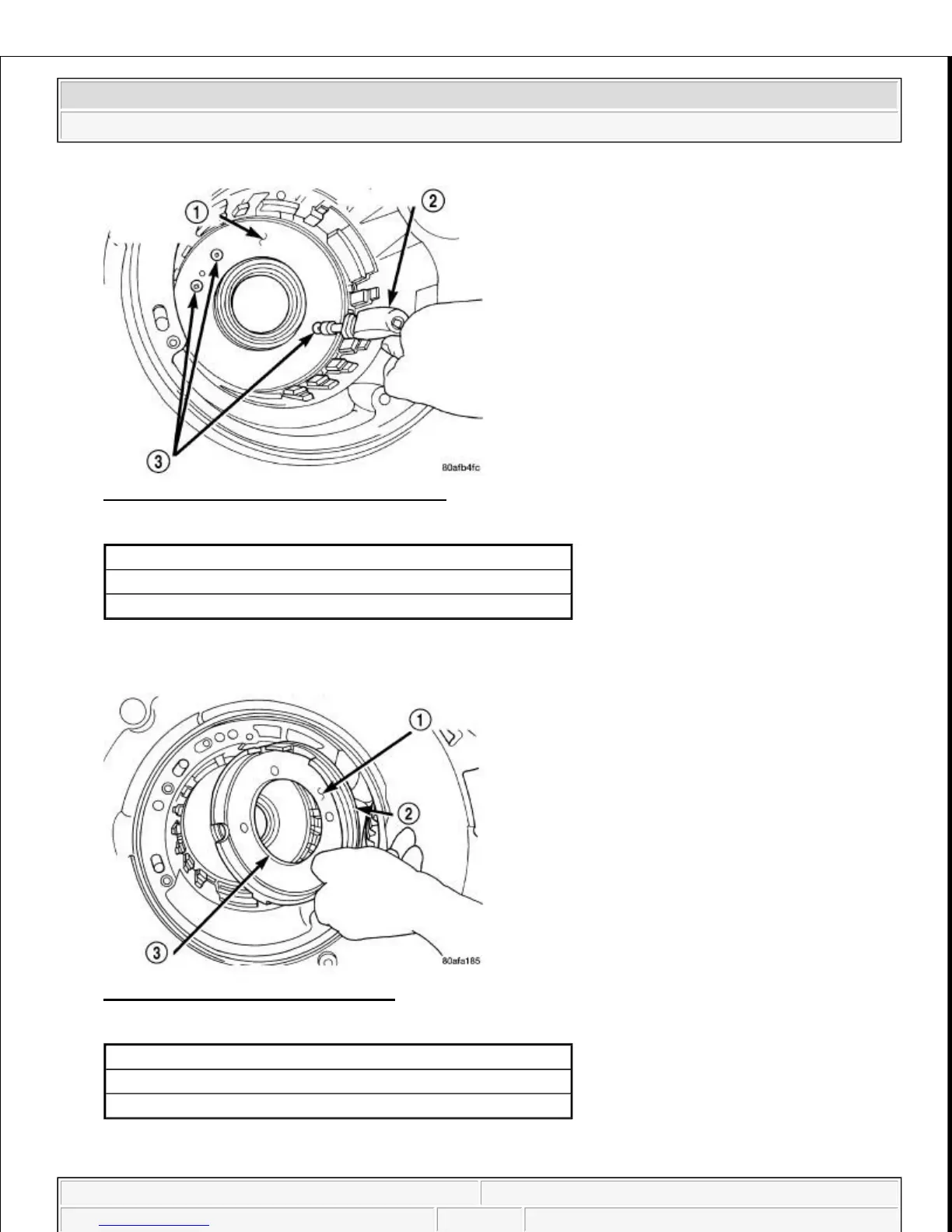 1

2

3

80afb4fc

1

2

3

80afa185