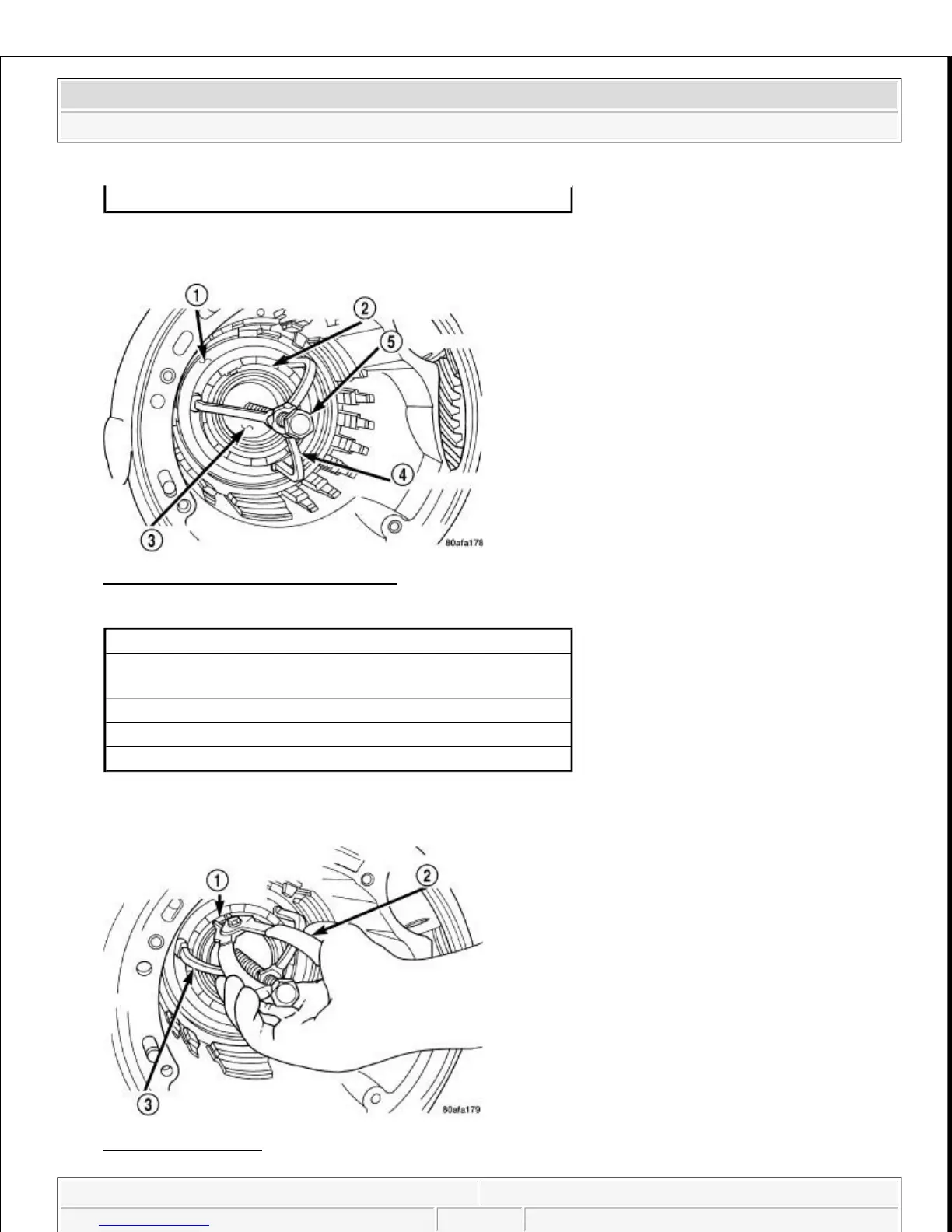 1
2
5
4
3
80afa178

1
2
3
80afa179