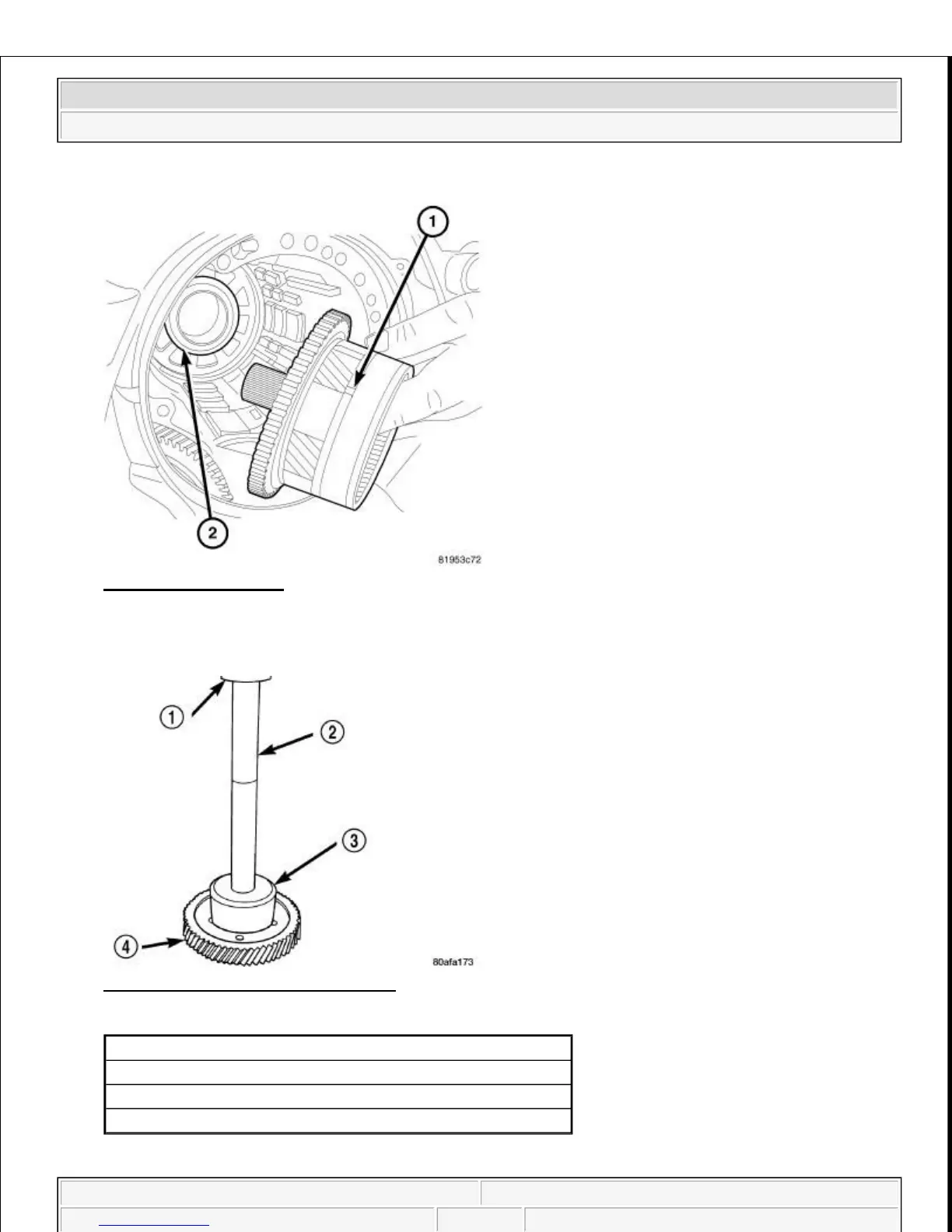 1

2

81953c72

1

2

3

4

80afa173