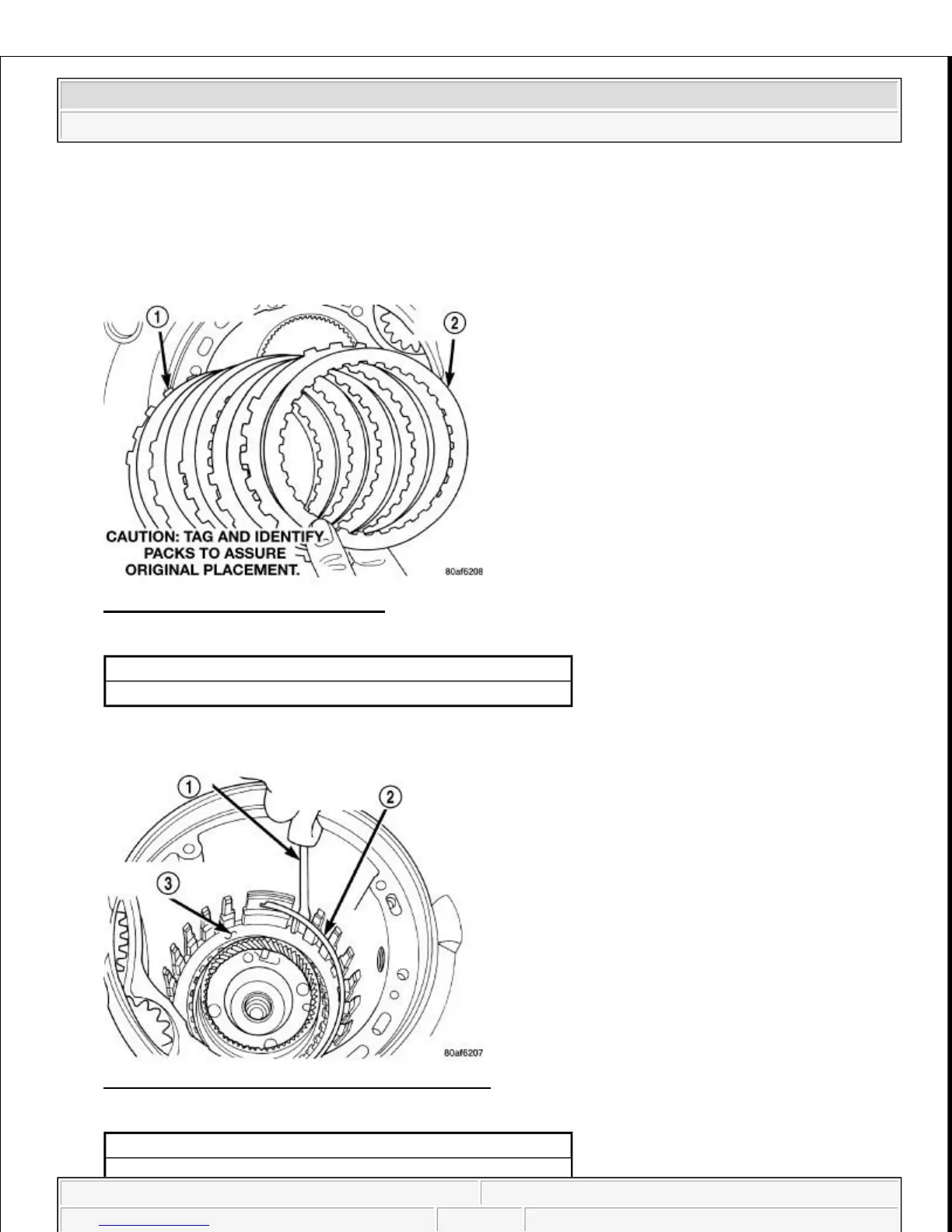 1

2

CAUTION: TAG AND IDENTIFY PACKS TO ASSURE ORIGINAL PLACEMENT.

80af6208

1

2

3

80af6207