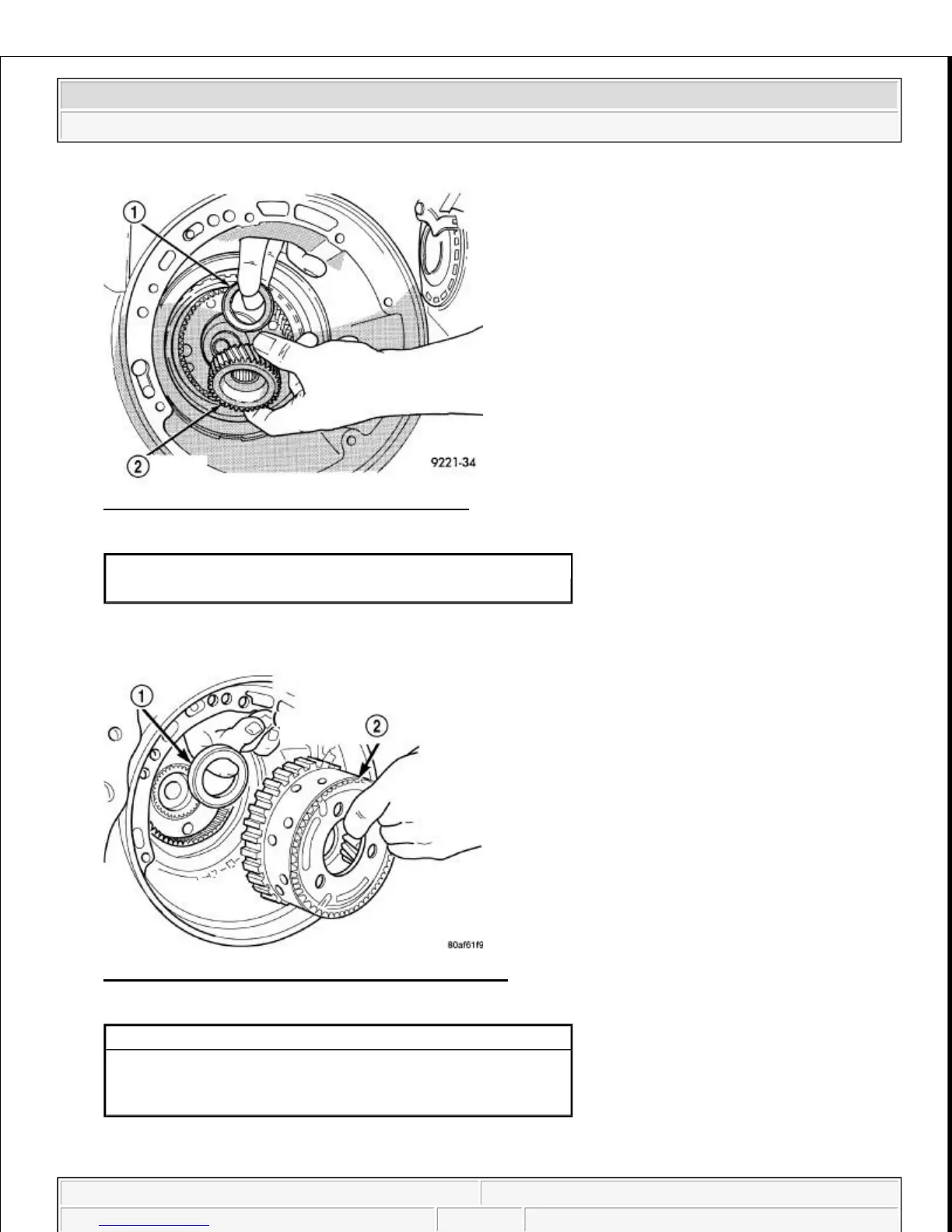 1
2
9221-34

1
2
80af61f9